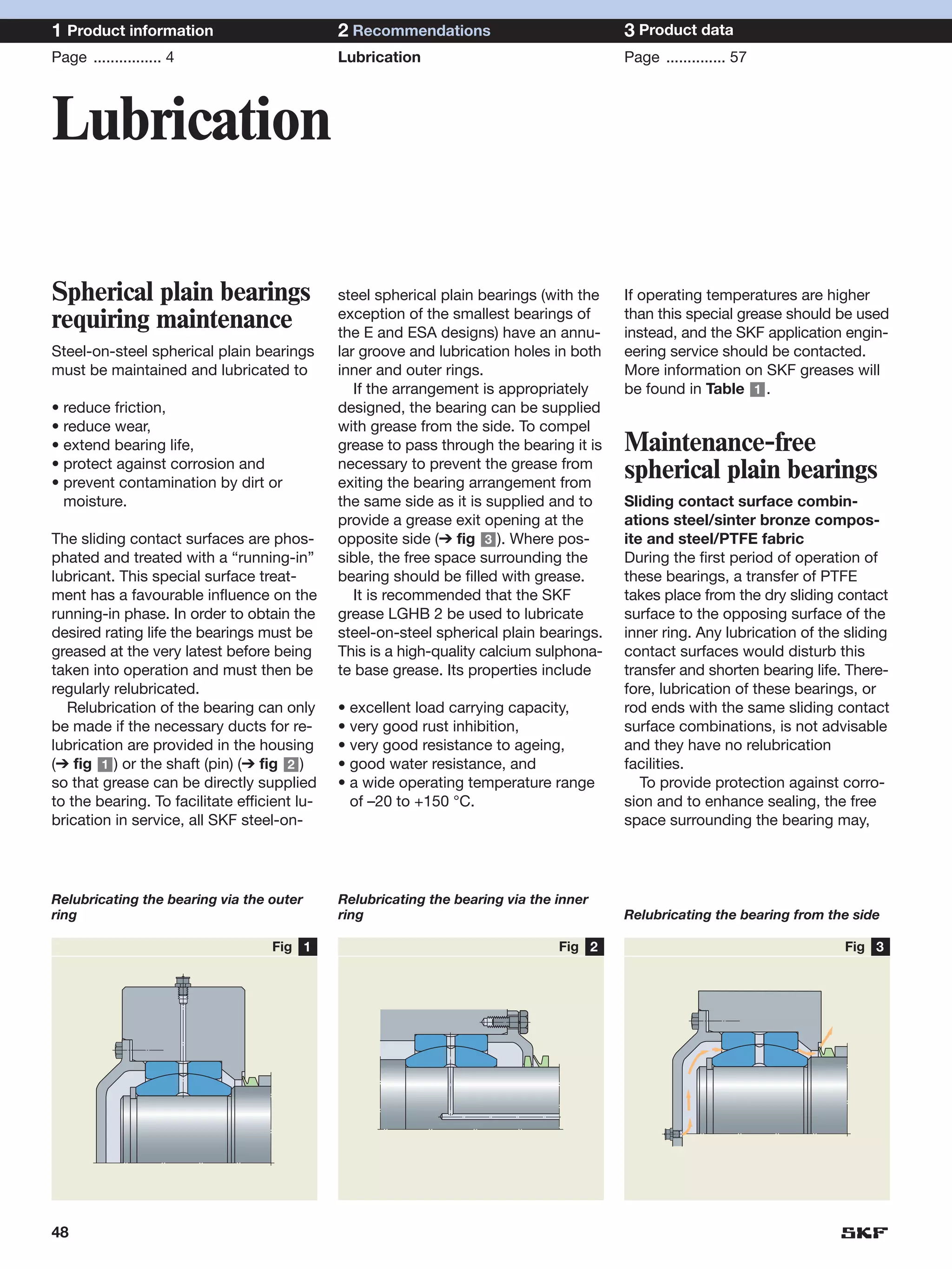 1 Product information
Page ................ 4

2 Recommendations
Lubrication

3 Product data
Page .............. 57

Lubrication

Spherical plain bearings requiring maintenance

Steel-on-steel spherical plain bearings must be maintained and lubricated to

• reduce friction,
• reduce wear,
• extend bearing life,
• protect against corrosion and
• prevent contamination by dirt or moisture.

The sliding contact surfaces are phosphated and treated with a “running-in” lubricant. This special surface treatment has a favourable influence on the running-in phase. In order to obtain the desired rating life the bearings must be greased at the very latest before being taken into operation and must then be regularly relubricated.

Relubrication of the bearing can only be made if the necessary ducts for relubrication are provided in the housing (➔ fig 1) or the shaft (pin) (➔ fig 2) so that grease can be directly supplied to the bearing. To facilitate efficient lubrication in service, all SKF steel-on-steel spherical plain bearings (with the exception of the smallest bearings of the E and ESA designs) have an annular groove and lubrication holes in both inner and outer rings.

If the arrangement is appropriately designed, the bearing can be supplied with grease from the side. To compel grease to pass through the bearing it is necessary to prevent the grease from exiting the bearing arrangement from the same side as it is supplied and to provide a grease exit opening at the opposite side (➔ fig 3). Where possible, the free space surrounding the bearing should be filled with grease.

It is recommended that the SKF grease LGHB 2 be used to lubricate steel-on-steel spherical plain bearings. This is a high-quality calcium sulphonate base grease. Its properties include

• excellent load carrying capacity,
• very good rust inhibition,
• very good resistance to ageing,
• good water resistance, and
• a wide operating temperature range of –20 to +150 °C.

If operating temperatures are higher than this special grease should be used instead, and the SKF application engineering service should be contacted. More information on SKF greases will be found in Table 1.

Maintenance-free spherical plain bearings

Sliding contact surface combinations steel/sinter bronze composite and steel/PTFE fabric
During the first period of operation of these bearings, a transfer of PTFE takes place from the dry sliding contact surface to the opposing surface of the inner ring. Any lubrication of the sliding contact surfaces would disturb this transfer and shorten bearing life. Therefore, lubrication of these bearings, or rod ends with the same sliding contact surface combinations, is not advisable and they have no relubrication facilities.

To provide protection against corrosion and to enhance sealing, the free space surrounding the bearing may,

Relubricating the bearing via the outer ring
Fig 1

Relubricating the bearing via the inner ring
Fig 2

Relubricating the bearing from the side
Fig 3

48

SKF