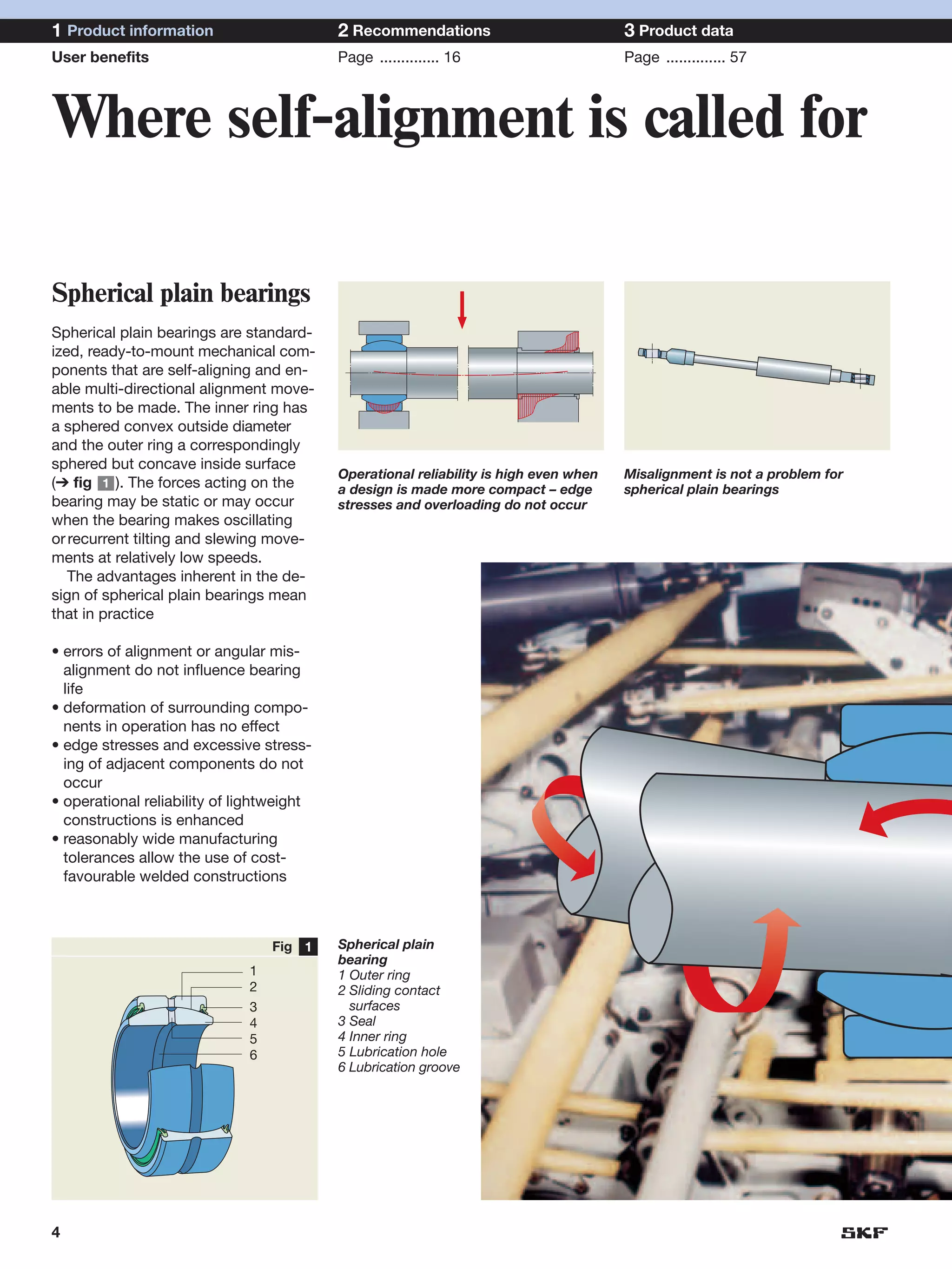 1 Product information
User benefits

2 Recommendations
Page .............. 16

3 Product data
Page .............. 57

Where self-alignment is called for

Spherical plain bearings

Spherical plain bearings are standardized, ready-to-mount mechanical components that are self-aligning and enable multi-directional alignment movements to be made. The inner ring has a sphered convex outside diameter and the outer ring a correspondingly sphered but concave inside surface (➔ fig 1). The forces acting on the bearing may be static or may occur when the bearing makes oscillating or recurrent tilting and slewing movements at relatively low speeds.

The advantages inherent in the design of spherical plain bearings mean that in practice

• errors of alignment or angular misalignment do not influence bearing life
• deformation of surrounding components in operation has no effect
• edge stresses and excessive stressing of adjacent components do not occur
• operational reliability of lightweight constructions is enhanced
• reasonably wide manufacturing tolerances allow the use of cost-favourable welded constructions

Operational reliability is high even when a design is made more compact – edge stresses and overloading do not occur

Misalignment is not a problem for spherical plain bearings

Fig 1

1
2
3
4
5
6

Spherical plain bearing
1 Outer ring
2 Sliding contact surfaces
3 Seal
4 Inner ring
5 Lubrication hole
6 Lubrication groove

4

SKF