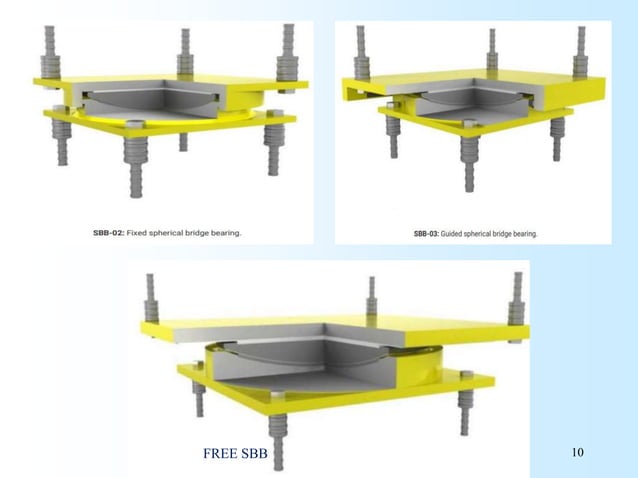 SBB-02: Fixed spherical bridge bearing.

SBB-03: Guided spherical bridge bearing.

FREE SBB

10