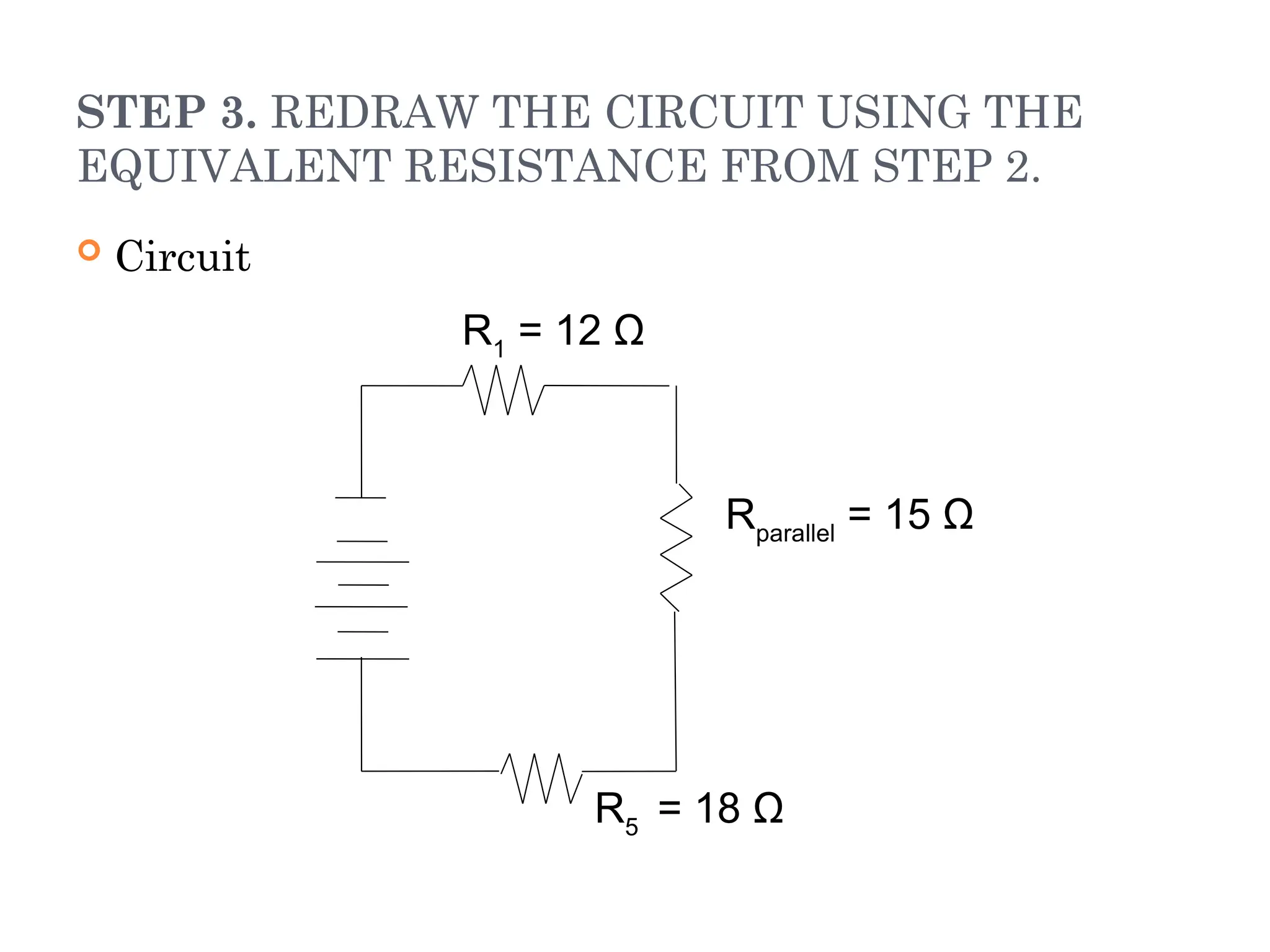 STEP 3. REDRAW THE CIRCUIT USING THE EQUIVALENT RESISTANCE FROM STEP 2.

Circuit

$R_1 = 12\ \Omega$

$R_{parallel} = 15\ \Omega$

$R_5 = 18\ \Omega$