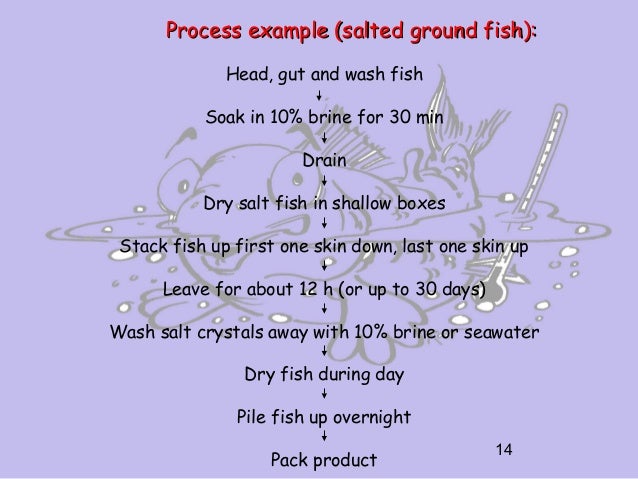 Process example (salted ground fish):

Head, gut and wash fish
↓
Soak in 10% brine for 30 min
↓
Drain
↓
Dry salt fish in shallow boxes
↓
Stack fish up first one skin down, last one skin up
↓
Leave for about 12 h (or up to 30 days)
↓
Wash salt crystals away with 10% brine or seawater
↓
Dry fish during day
↓
Pile fish up overnight
↓
Pack product

14