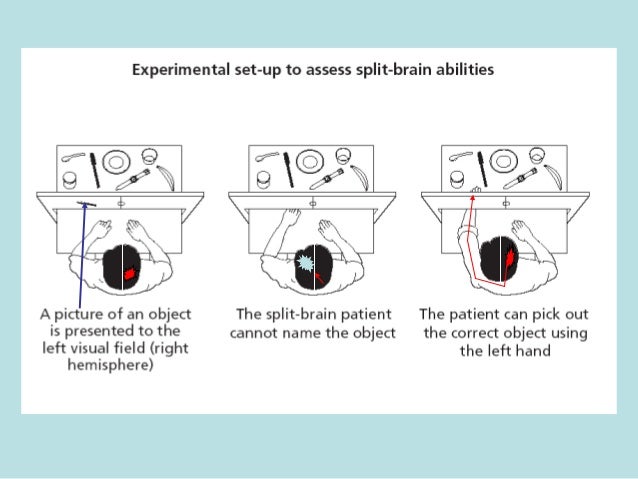 Experimental set-up to assess split-brain abilities

A picture of an object is presented to the left visual field (right hemisphere)

The split-brain patient cannot name the object

The patient can pick out the correct object using the left hand