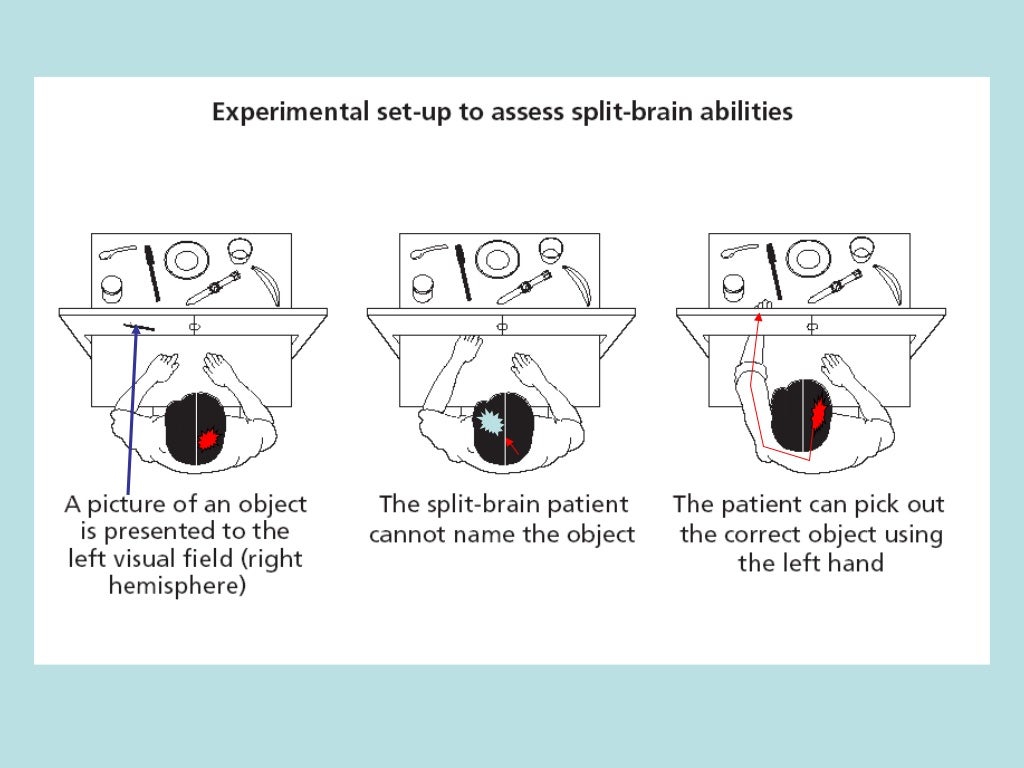 Experimental set-up to assess split-brain abilities

A picture of an object is presented to the left visual field (right hemisphere)

The split-brain patient cannot name the object

The patient can pick out the correct object using the left hand