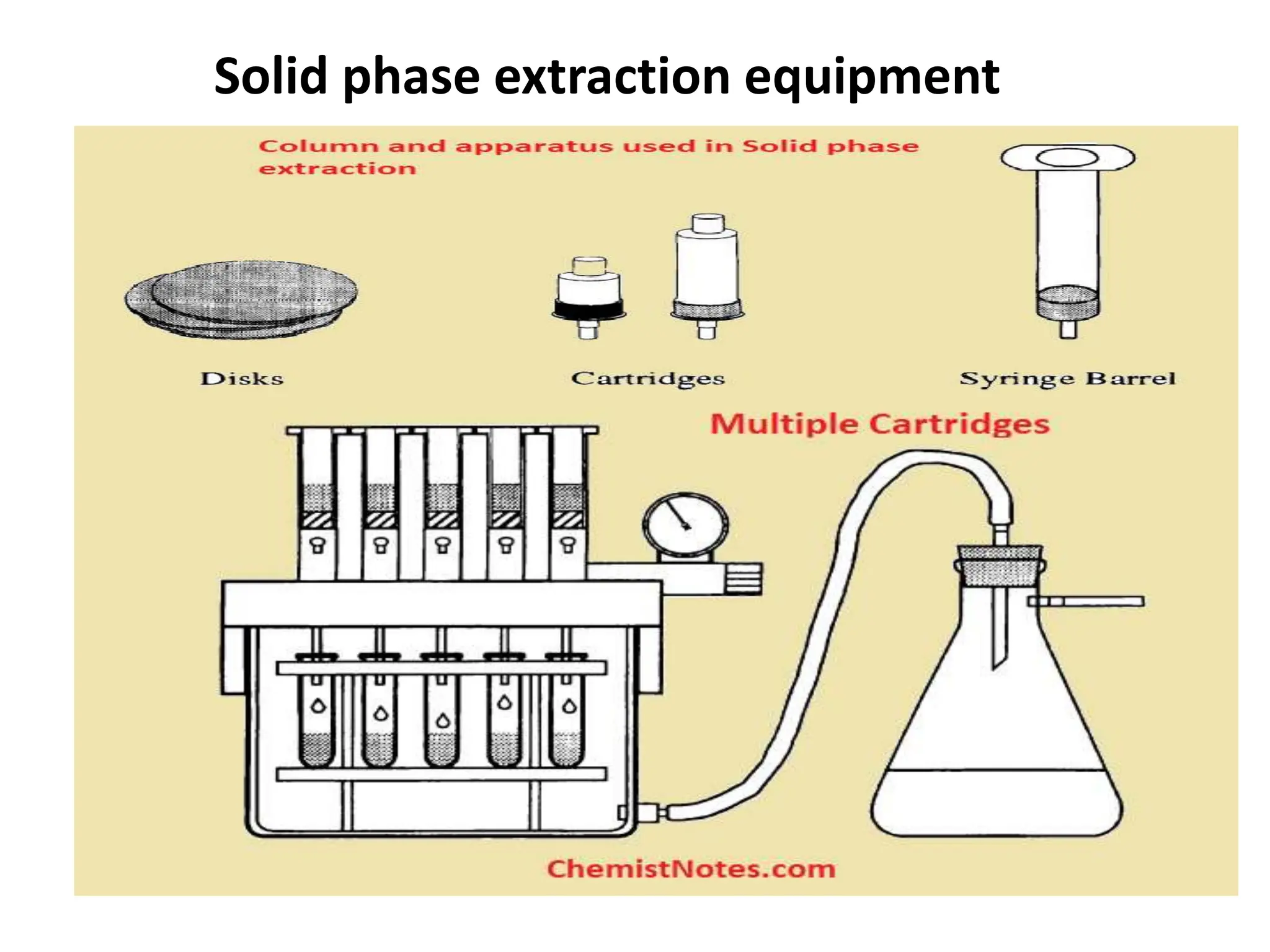 Solid phase extraction equipment

Column and apparatus used in Solid phase extraction

Disks

Cartridges

Syringe Barrel

Multiple Cartridges

ChemistNotes.com