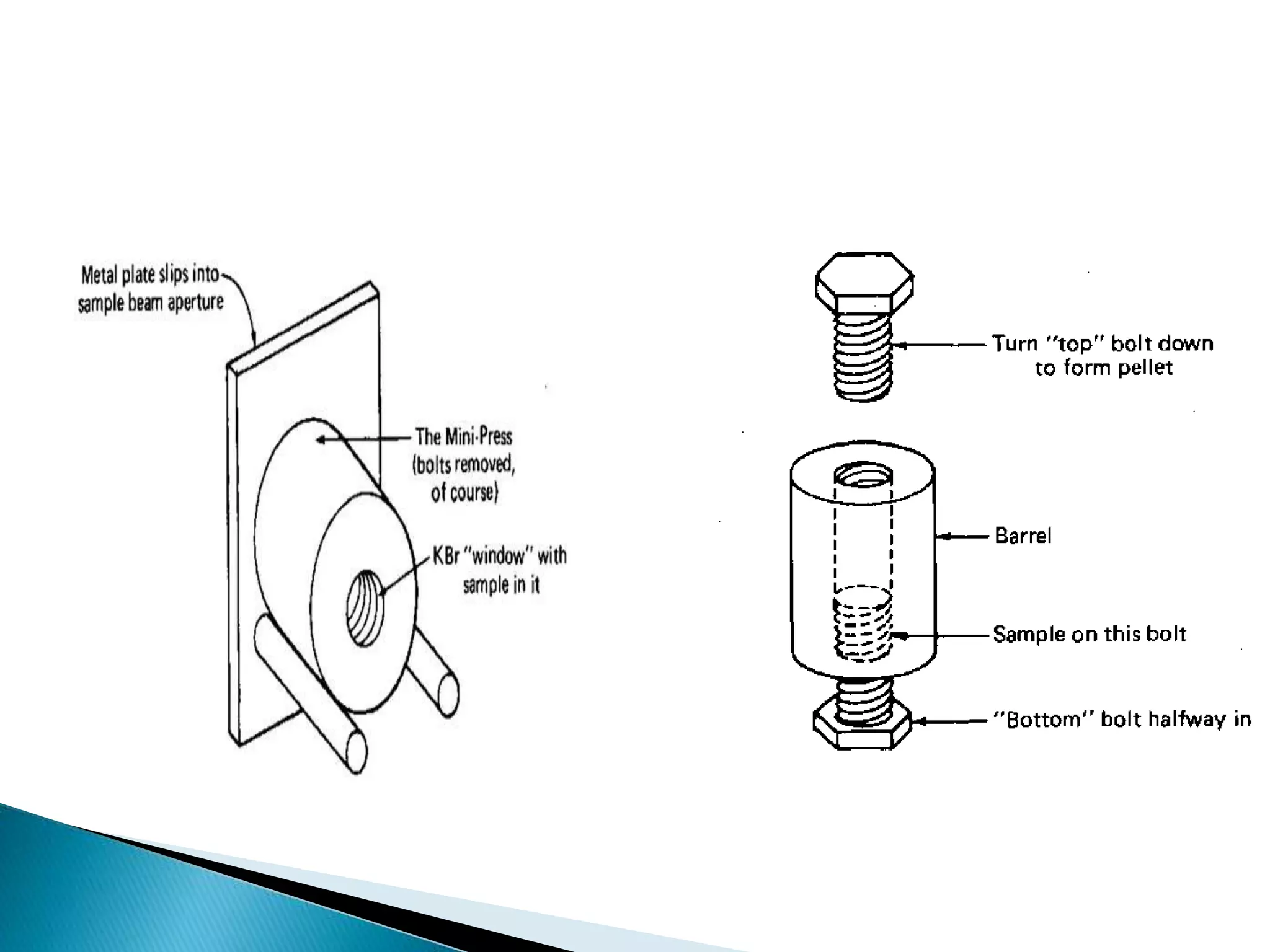 Metal plate slips into sample beam aperture

The Mini-Press (bolts removed, of course)

KBr "window" with sample in it

Turn "top" bolt down to form pellet

Barrel

Sample on this bolt

"Bottom" bolt halfway in