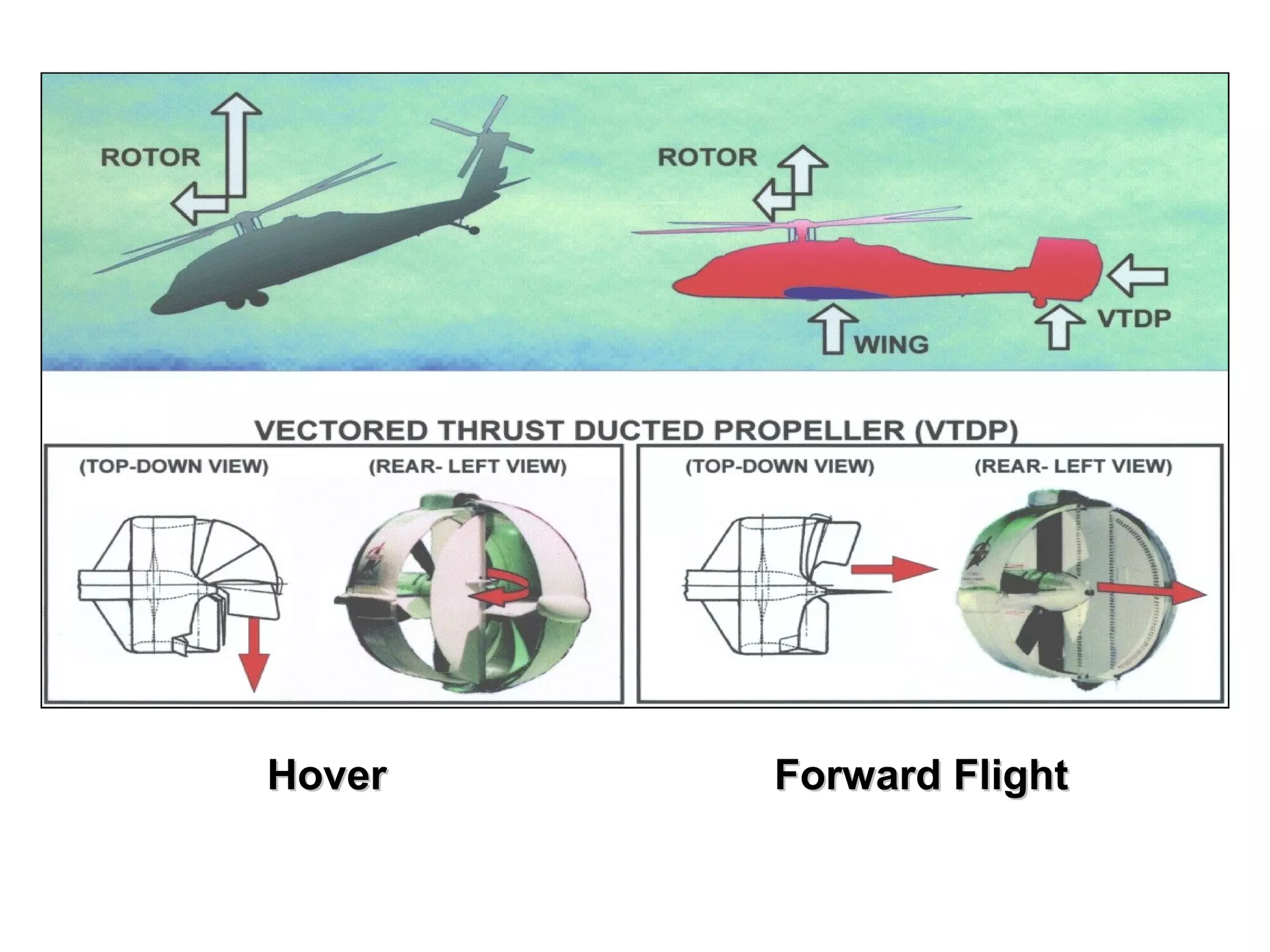 ROTOR

ROTOR

WING

VTDP

VECTORED THRUST DUCTED PROPELLER (VTDP)

(TOP-DOWN VIEW)

(REAR- LEFT VIEW)

(TOP-DOWN VIEW)

(REAR- LEFT VIEW)

Hover

Forward Flight