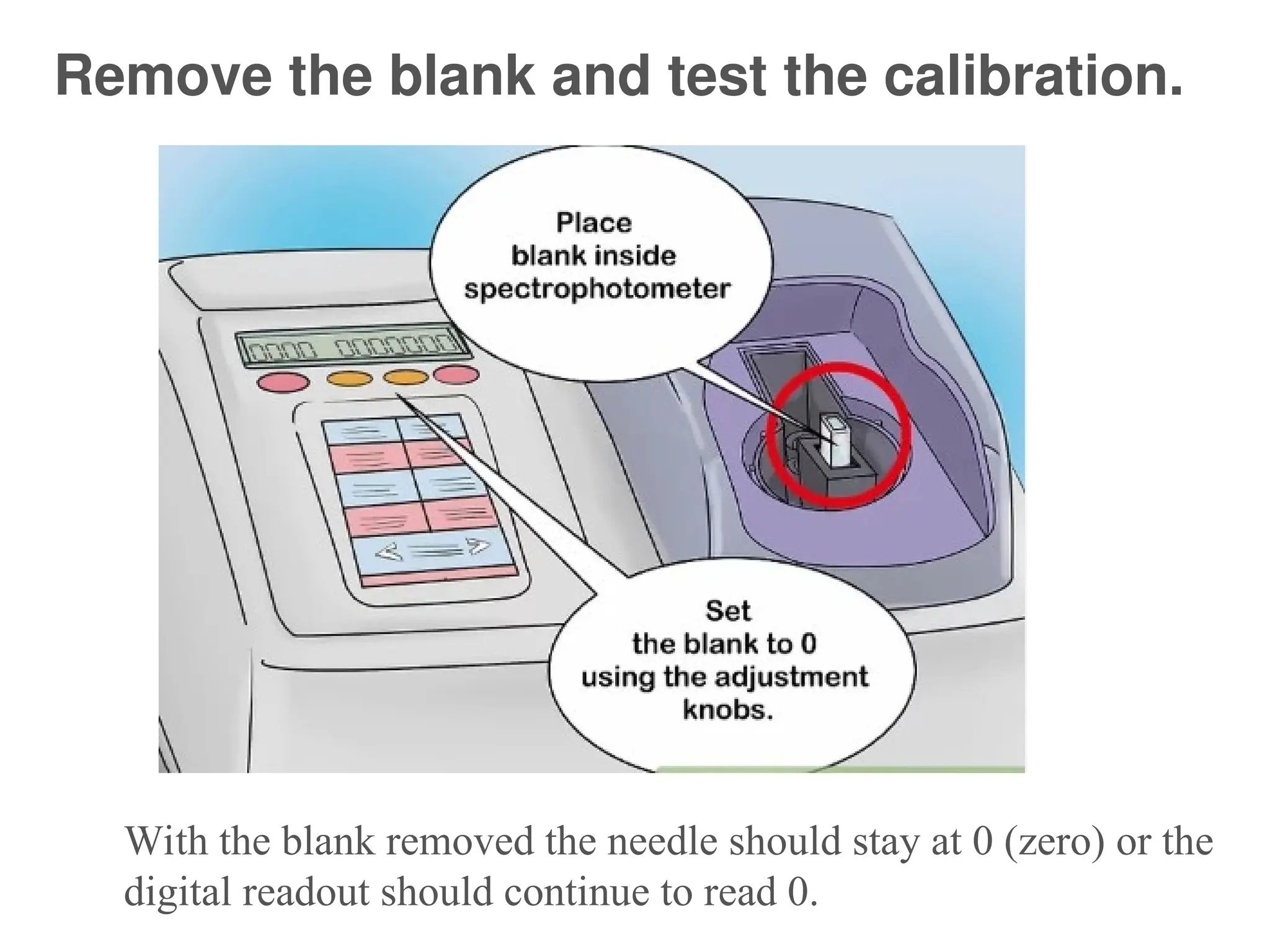 Remove the blank and test the calibration.

Place blank inside spectrophotometer

Set the blank to 0 using the adjustment knobs.

With the blank removed the needle should stay at 0 (zero) or the digital readout should continue to read 0.