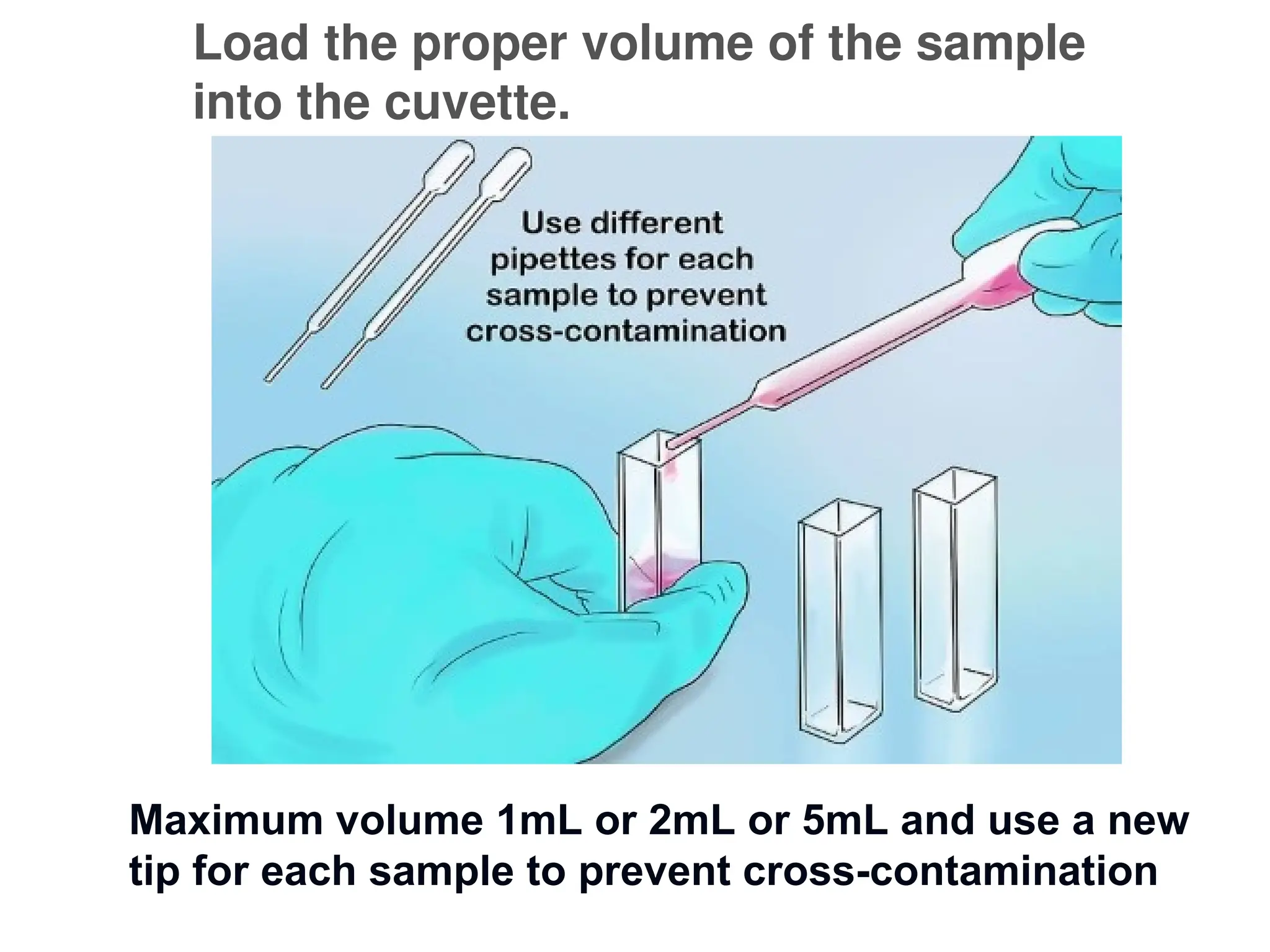 Load the proper volume of the sample into the cuvette.

Use different pipettes for each sample to prevent cross-contamination

Maximum volume 1mL or 2mL or 5mL and use a new tip for each sample to prevent cross-contamination