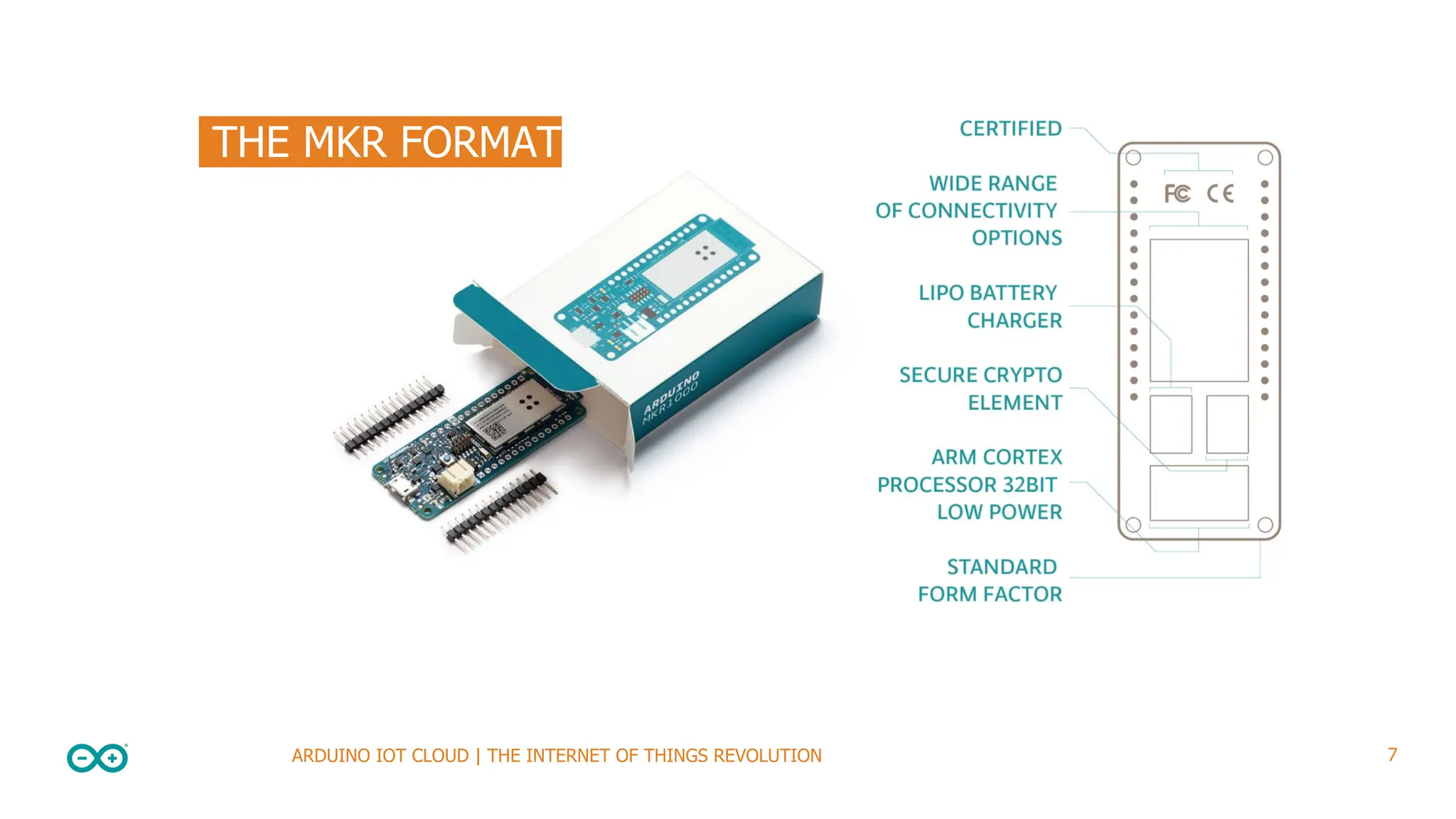 THE MKR FORMAT

ARDUINO
MKR1000

CERTIFIED

WIDE RANGE OF CONNECTIVITY OPTIONS

LIPO BATTERY CHARGER

SECURE CRYPTO ELEMENT

ARM CORTEX PROCESSOR 32BIT LOW POWER

STANDARD FORM FACTOR

FC CE

ARDUINO IOT CLOUD | THE INTERNET OF THINGS REVOLUTION

7