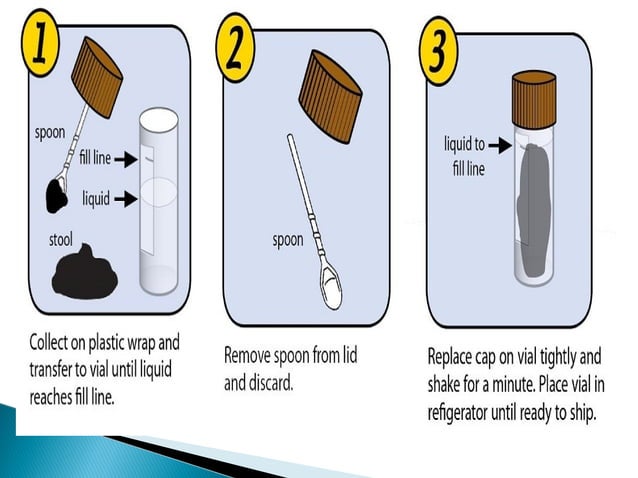 1

spoon

fill line

liquid

stool

Collect on plastic wrap and transfer to vial until liquid reaches fill line.

2

spoon

Remove spoon from lid and discard.

3

liquid to fill line

Replace cap on vial tightly and shake for a minute. Place vial in refigerator until ready to ship.