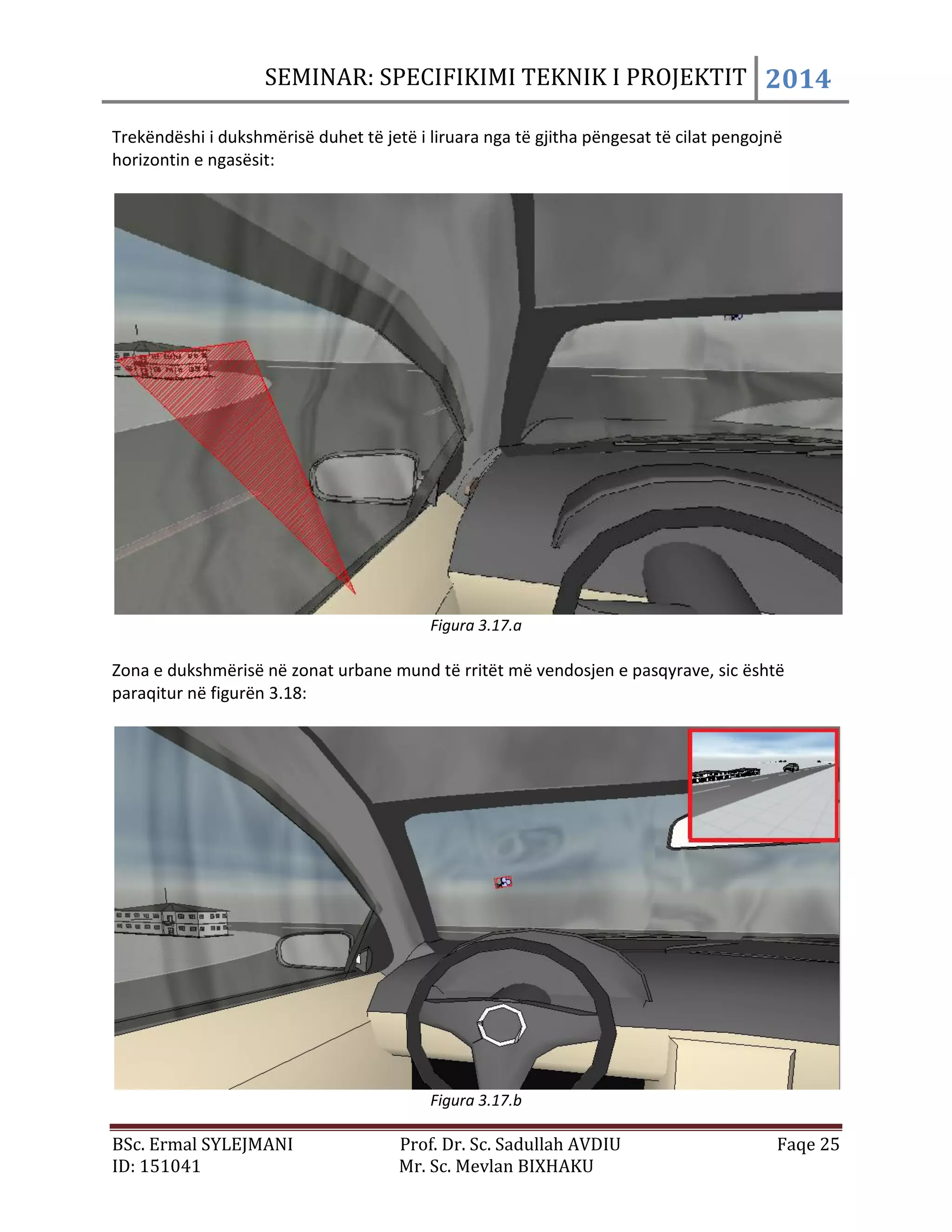 SEMINAR: SPECIFIKIMI TEKNIK I PROJEKTIT 2014

Trekëndëshi i dukshmërisë duhet të jetë i liruara nga të gjitha pëngesat të cilat pengojnë horizontin e ngasësit:

Figura 3.17.a

Zona e dukshmërisë në zonat urbane mund të rritët më vendosjen e pasqyrave, sic është paraqitur në figurën 3.18:

Figura 3.17.b

BSc. Ermal SYLEJMANI
ID: 151041

Prof. Dr. Sc. Sadullah AVDIU
Mr. Sc. Mevlan BIXHAKU

Faqe 25