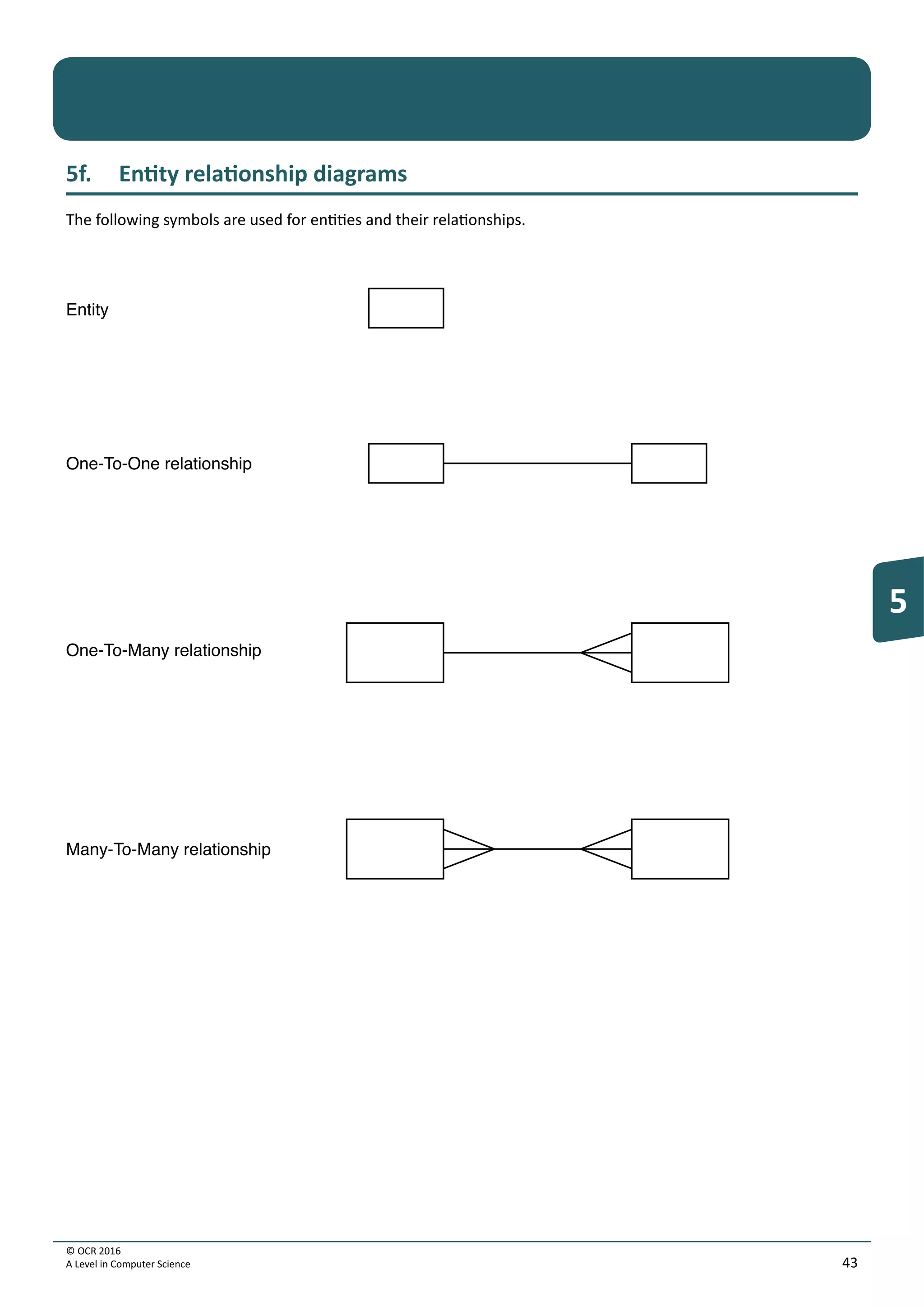 5f. Entity relationship diagrams

The following symbols are used for entities and their relationships.

Entity

One-To-One relationship

5

One-To-Many relationship

Many-To-Many relationship

© OCR 2016
A Level in Computer Science

43