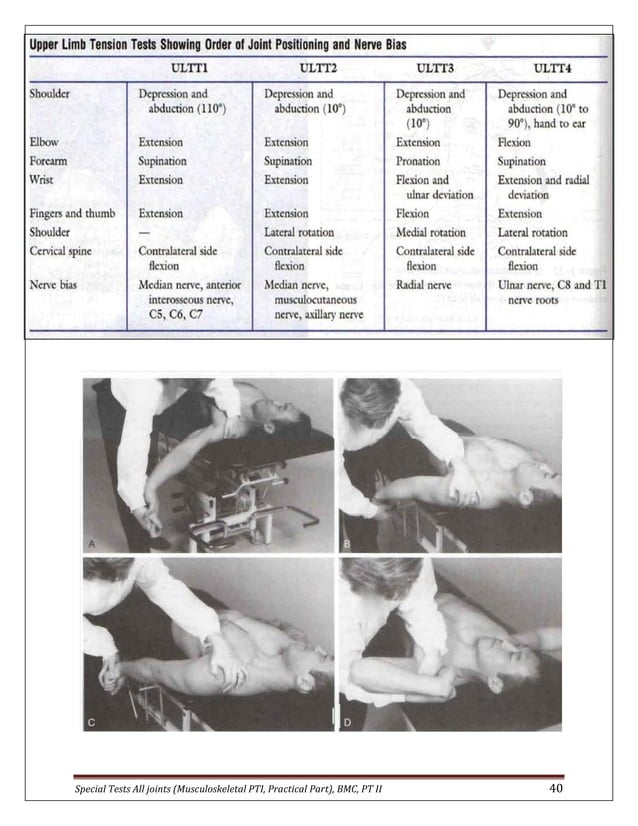 Upper Limb Tension Tests Showing Order of Joint Positioning and Nerve Bias

| | ULTT1 | ULTT2 | ULTT3 | ULTT4 |
|---|---|---|---|---|
| Shoulder | Depression and abduction (110°) | Depression and abduction (10°) | Depression and abduction (10°) | Depression and abduction (10° to 90°), hand to ear |
| Elbow | Extension | Extension | Extension | Flexion |
| Forearm | Supination | Supination | Pronation | Supination |
| Wrist | Extension | Extension | Flexion and ulnar deviation | Extension and radial deviation |
| Fingers and thumb | Extension | Extension | Flexion | Extension |
| Shoulder | — | Lateral rotation | Medial rotation | Lateral rotation |
| Cervical spine | Contralateral side flexion | Contralateral side flexion | Contralateral side flexion | Contralateral side flexion |
| Nerve bias | Median nerve, anterior interosseous nerve, C5, C6, C7 | Median nerve, musculocutaneous nerve, axillary nerve | Radial nerve | Ulnar nerve, C8 and T1 nerve roots |

A

B

C

D

Special Tests All joints (Musculoskeletal PTI, Practical Part), BMC, PT II 40