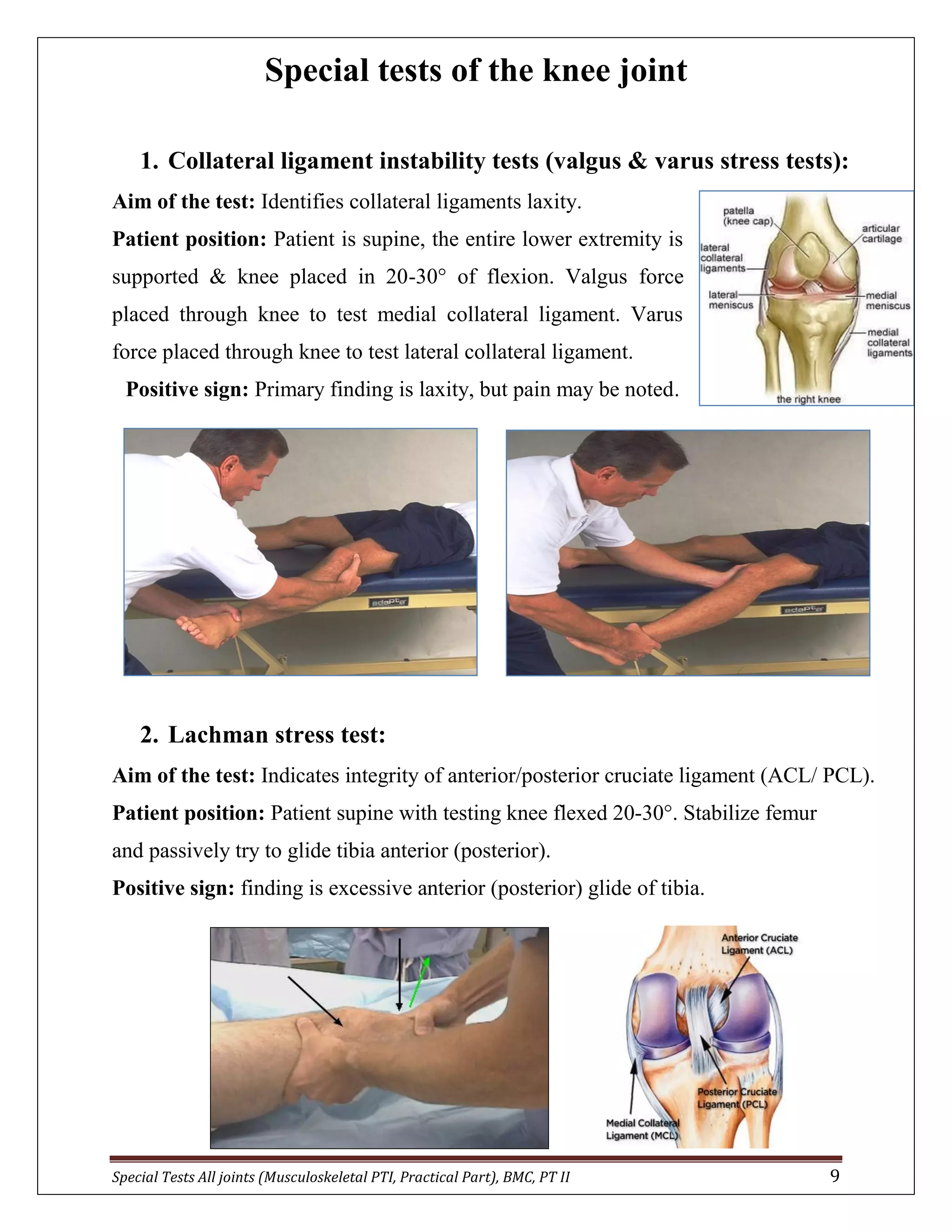 Special tests of the knee joint

1. Collateral ligament instability tests (valgus & varus stress tests):

Aim of the test: Identifies collateral ligaments laxity.

Patient position: Patient is supine, the entire lower extremity is supported & knee placed in 20-30° of flexion. Valgus force placed through knee to test medial collateral ligament. Varus force placed through knee to test lateral collateral ligament.

Positive sign: Primary finding is laxity, but pain may be noted.

patella (knee cap)
articular cartilage
lateral collateral ligaments
lateral meniscus
medial meniscus
medial collateral ligaments
the right knee

adapta
adapta

2. Lachman stress test:

Aim of the test: Indicates integrity of anterior/posterior cruciate ligament (ACL/ PCL).

Patient position: Patient supine with testing knee flexed 20-30°. Stabilize femur and passively try to glide tibia anterior (posterior).

Positive sign: finding is excessive anterior (posterior) glide of tibia.

Anterior Cruciate Ligament (ACL)
Posterior Cruciate Ligament (PCL)
Medial Collateral Ligament (MCL)

Special Tests All joints (Musculoskeletal PTI, Practical Part), BMC, PT II 9