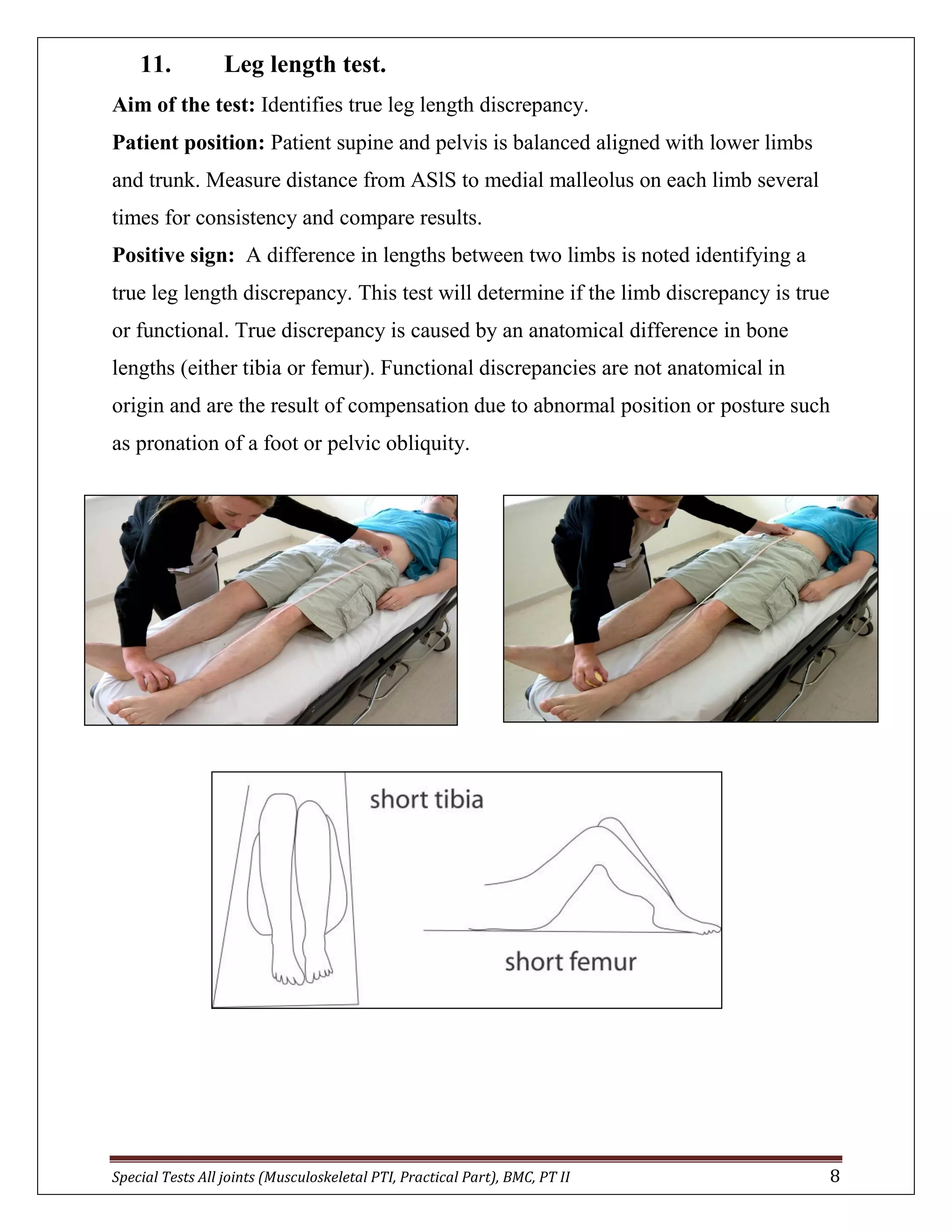 11. Leg length test.

Aim of the test: Identifies true leg length discrepancy.

Patient position: Patient supine and pelvis is balanced aligned with lower limbs and trunk. Measure distance from ASlS to medial malleolus on each limb several times for consistency and compare results.

Positive sign: A difference in lengths between two limbs is noted identifying a true leg length discrepancy. This test will determine if the limb discrepancy is true or functional. True discrepancy is caused by an anatomical difference in bone lengths (either tibia or femur). Functional discrepancies are not anatomical in origin and are the result of compensation due to abnormal position or posture such as pronation of a foot or pelvic obliquity.

short tibia

short femur

Special Tests All joints (Musculoskeletal PTI, Practical Part), BMC, PT II 8