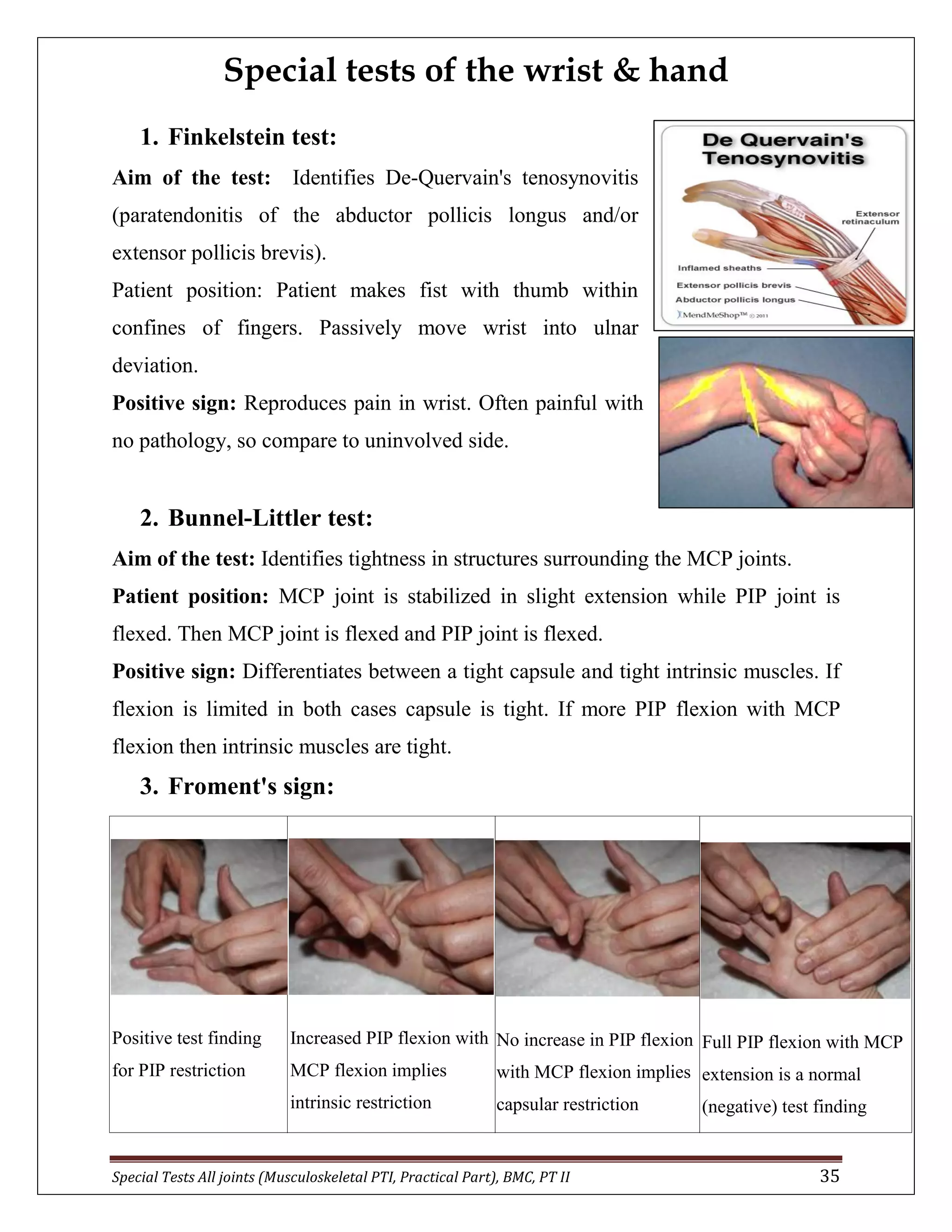 Special tests of the wrist & hand

1. Finkelstein test:

Aim of the test: Identifies De-Quervain's tenosynovitis (paratendonitis of the abductor pollicis longus and/or extensor pollicis brevis).

Patient position: Patient makes fist with thumb within confines of fingers. Passively move wrist into ulnar deviation.

Positive sign: Reproduces pain in wrist. Often painful with no pathology, so compare to uninvolved side.

De Quervain's Tenosynovitis

Extensor retinaculum

Inflamed sheaths

Extensor pollicis brevis

Abductor pollicis longus

MendMeShop™ © 2011

2. Bunnel-Littler test:

Aim of the test: Identifies tightness in structures surrounding the MCP joints.

Patient position: MCP joint is stabilized in slight extension while PIP joint is flexed. Then MCP joint is flexed and PIP joint is flexed.

Positive sign: Differentiates between a tight capsule and tight intrinsic muscles. If flexion is limited in both cases capsule is tight. If more PIP flexion with MCP flexion then intrinsic muscles are tight.

3. Froment's sign:

| Positive test finding for PIP restriction | Increased PIP flexion with MCP flexion implies intrinsic restriction | No increase in PIP flexion with MCP flexion implies capsular restriction | Full PIP flexion with MCP extension is a normal (negative) test finding |
|---|---|---|---|

Special Tests All joints (Musculoskeletal PTI, Practical Part), BMC, PT II 35