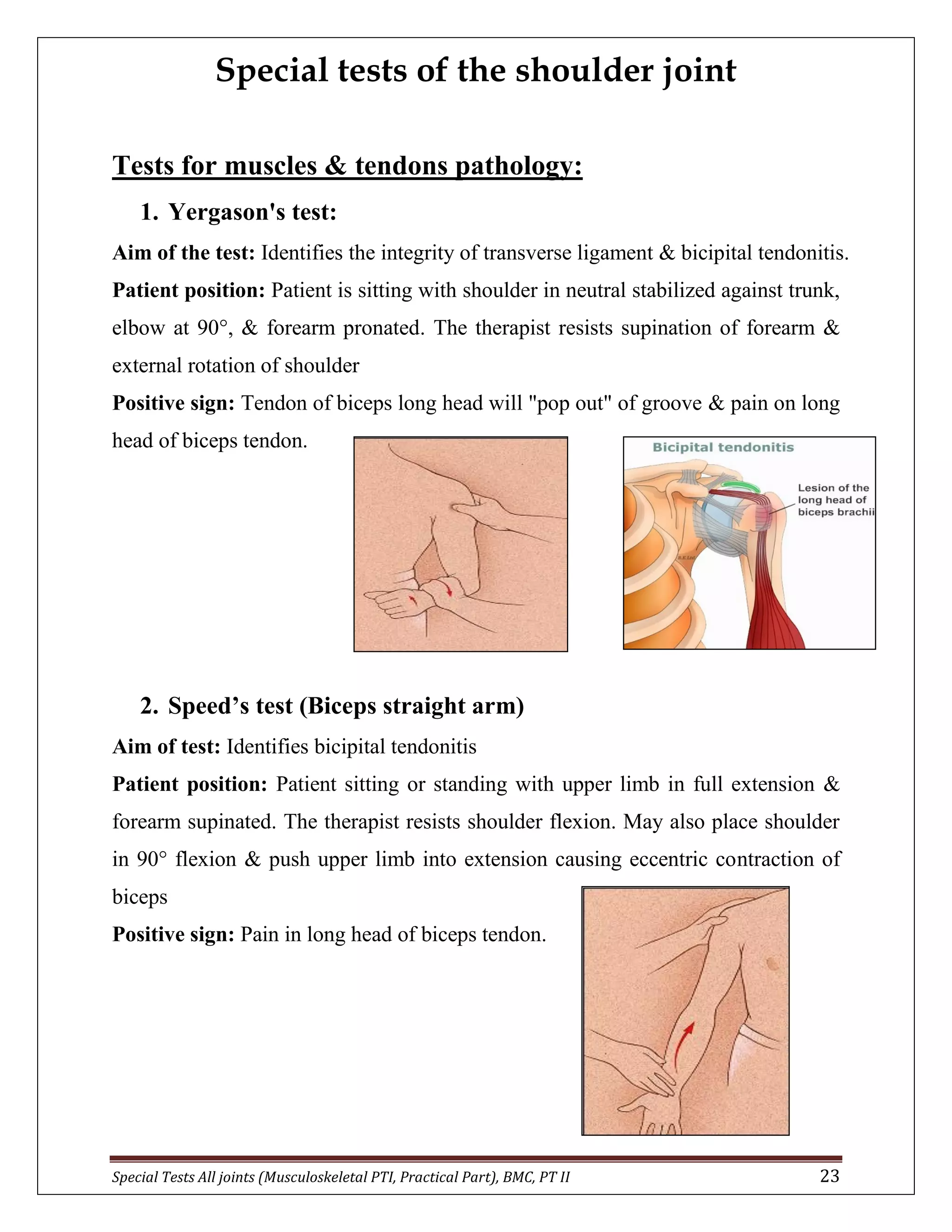 Special tests of the shoulder joint

Tests for muscles & tendons pathology:

1. Yergason's test:

Aim of the test: Identifies the integrity of transverse ligament & bicipital tendonitis.

Patient position: Patient is sitting with shoulder in neutral stabilized against trunk, elbow at 90°, & forearm pronated. The therapist resists supination of forearm & external rotation of shoulder

Positive sign: Tendon of biceps long head will "pop out" of groove & pain on long head of biceps tendon.

Bicipital tendonitis

Lesion of the long head of biceps brachii

2. Speed’s test (Biceps straight arm)

Aim of test: Identifies bicipital tendonitis

Patient position: Patient sitting or standing with upper limb in full extension & forearm supinated. The therapist resists shoulder flexion. May also place shoulder in 90° flexion & push upper limb into extension causing eccentric contraction of biceps

Positive sign: Pain in long head of biceps tendon.

Special Tests All joints (Musculoskeletal PTI, Practical Part), BMC, PT II 23