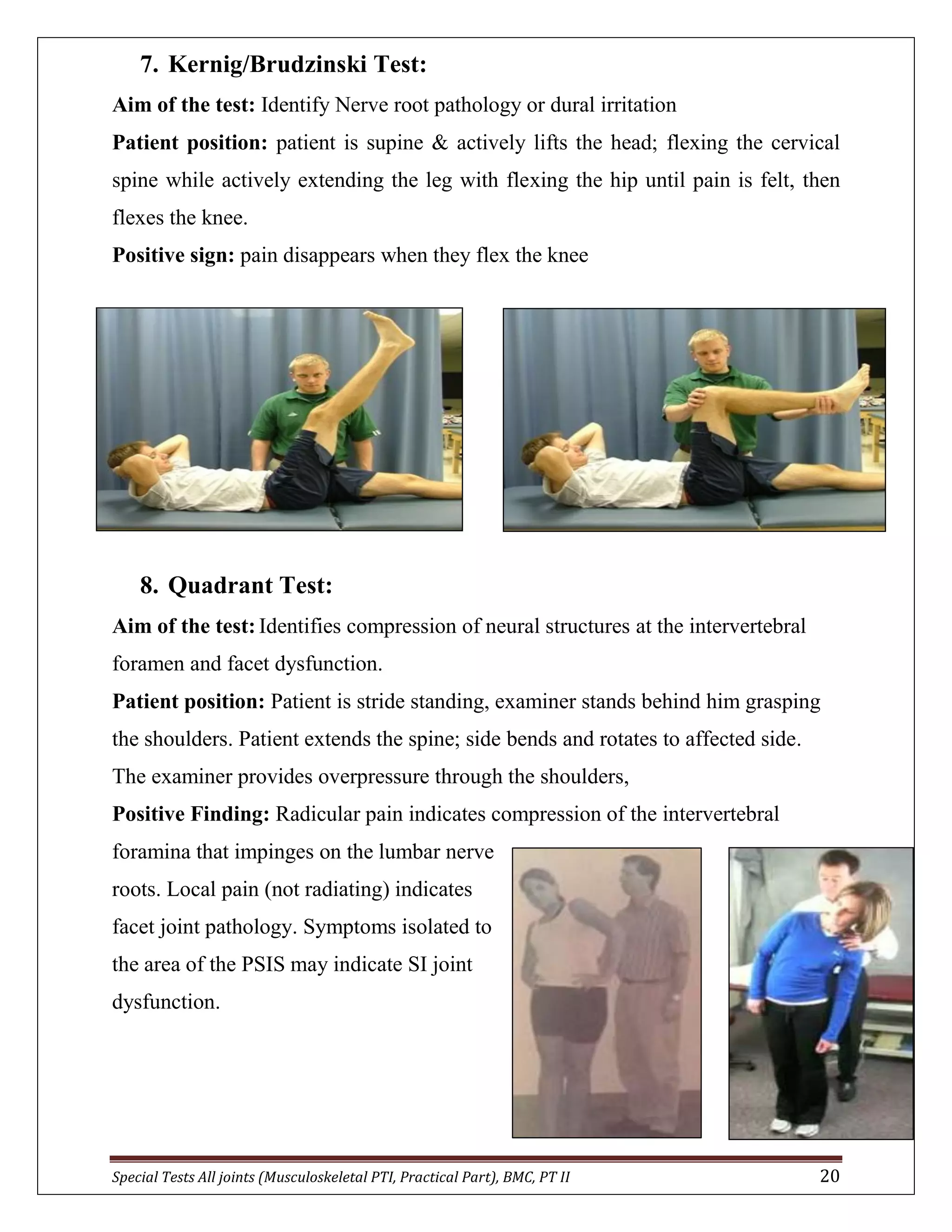 7. Kernig/Brudzinski Test:

Aim of the test: Identify Nerve root pathology or dural irritation

Patient position: patient is supine & actively lifts the head; flexing the cervical spine while actively extending the leg with flexing the hip until pain is felt, then flexes the knee.

Positive sign: pain disappears when they flex the knee

8. Quadrant Test:

Aim of the test: Identifies compression of neural structures at the intervertebral foramen and facet dysfunction.

Patient position: Patient is stride standing, examiner stands behind him grasping the shoulders. Patient extends the spine; side bends and rotates to affected side. The examiner provides overpressure through the shoulders,

Positive Finding: Radicular pain indicates compression of the intervertebral foramina that impinges on the lumbar nerve roots. Local pain (not radiating) indicates facet joint pathology. Symptoms isolated to the area of the PSIS may indicate SI joint dysfunction.

Special Tests All joints (Musculoskeletal PTI, Practical Part), BMC, PT II 20