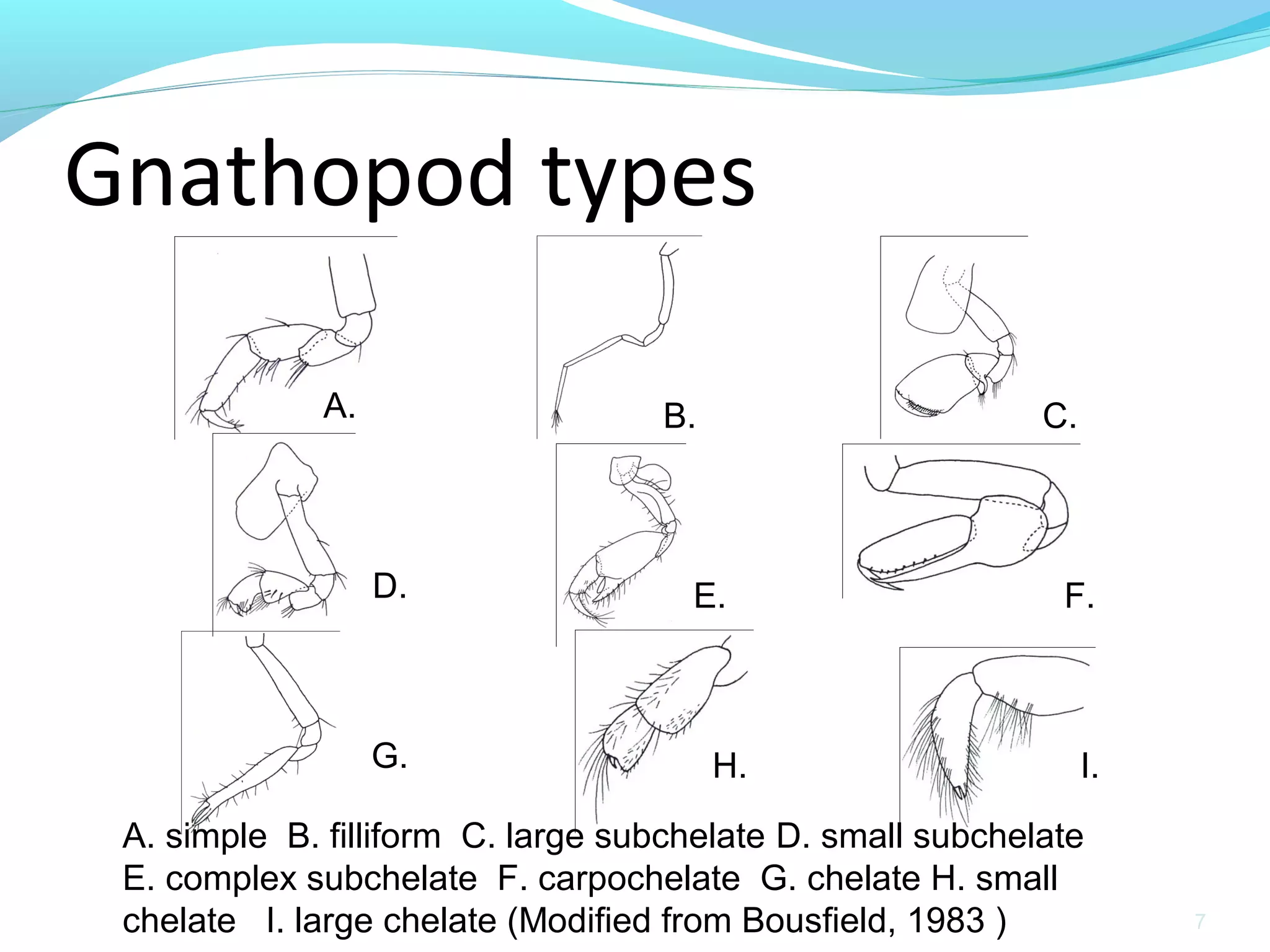 Gnathopod types

A.

B.

C.

D.

E.

F.

G.

H.

I.

A. simple B. filliform C. large subchelate D. small subchelate E. complex subchelate F. carpochelate G. chelate H. small chelate I. large chelate (Modified from Bousfield, 1983 )

7