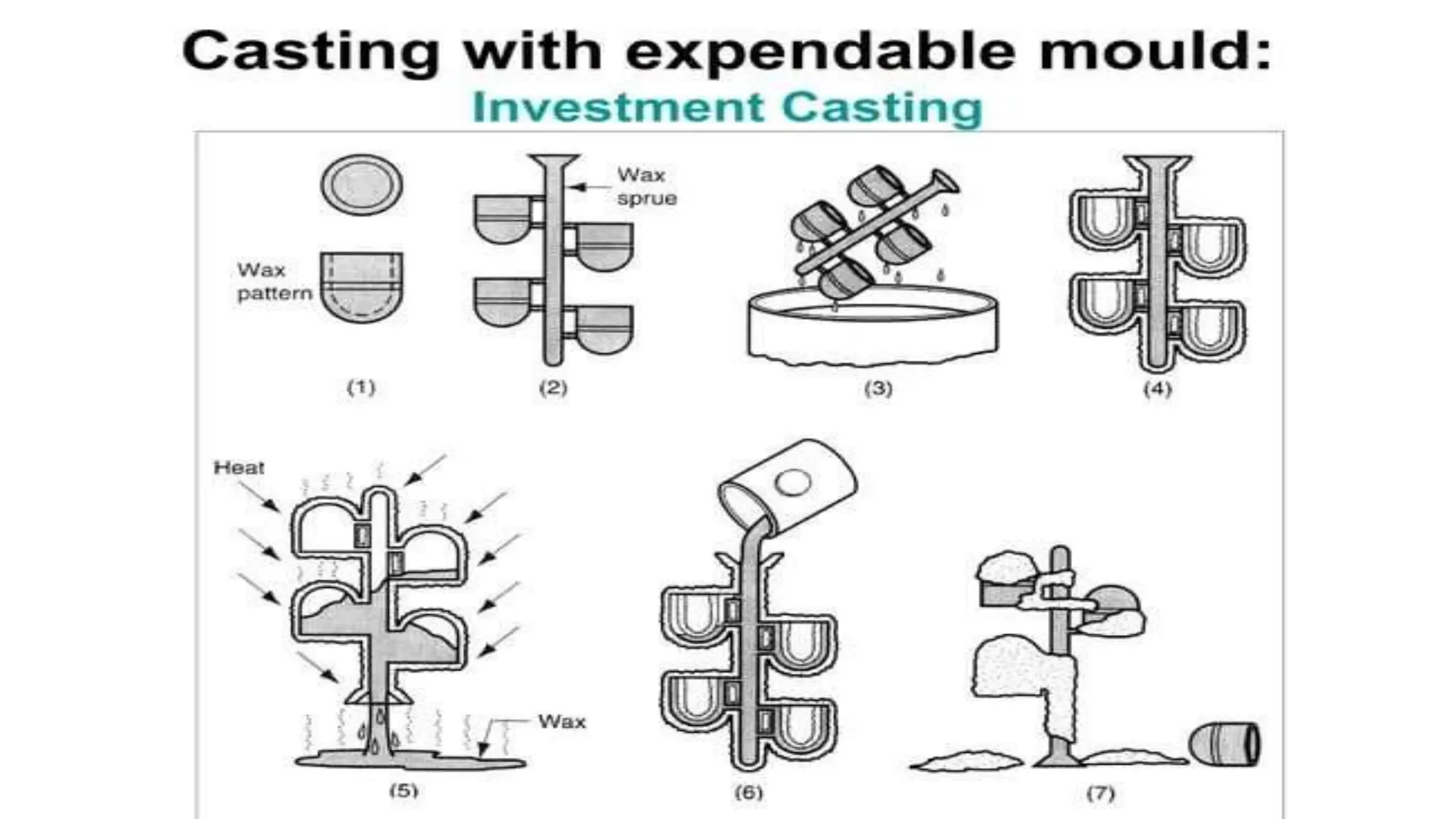 Casting with expendable mould:
Investment Casting

Wax pattern
(1)

Wax sprue
(2)

(3)

(4)

Heat
Wax
(5)

(6)

(7)