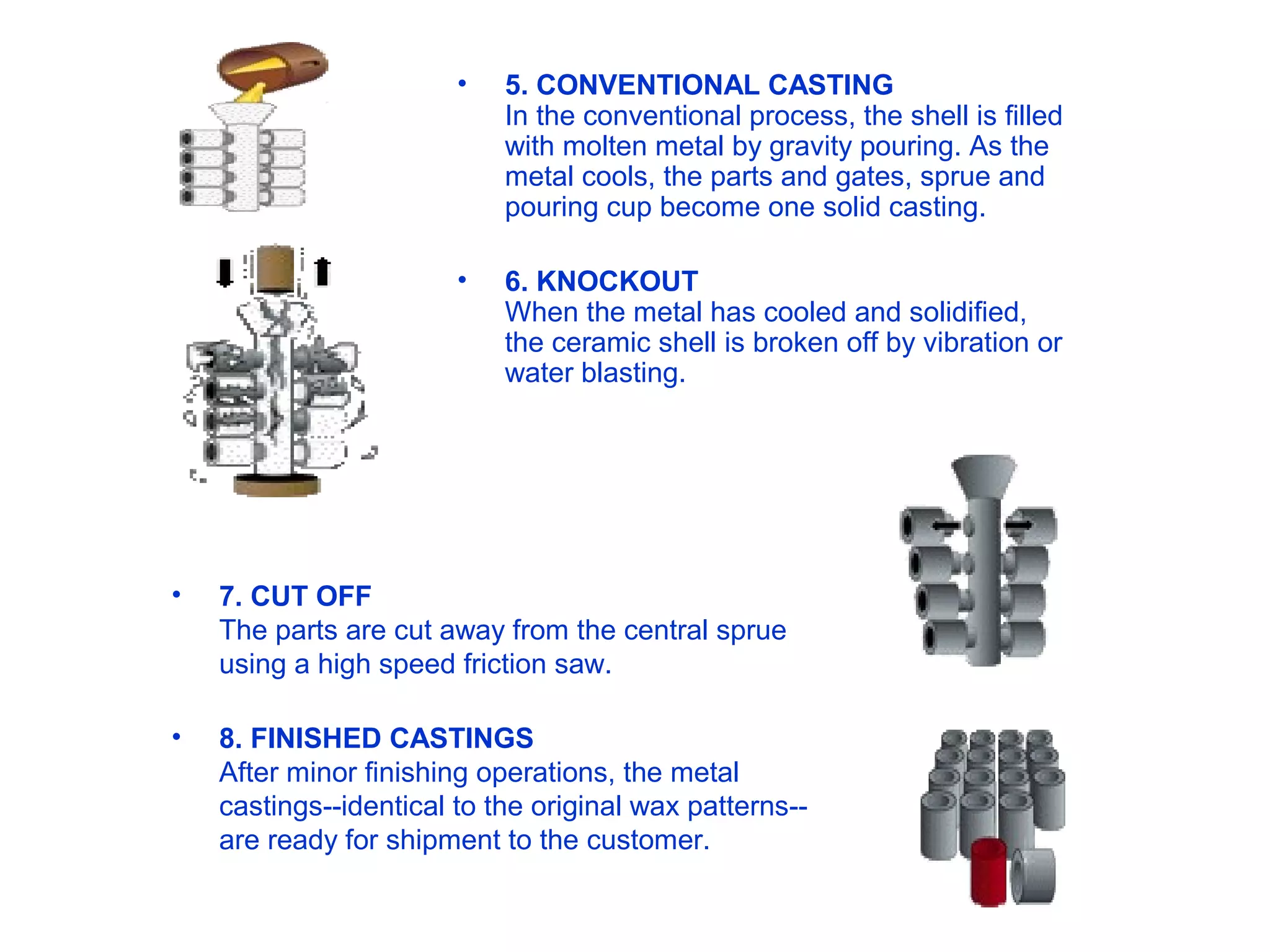 • 5. CONVENTIONAL CASTING
In the conventional process, the shell is filled with molten metal by gravity pouring. As the metal cools, the parts and gates, sprue and pouring cup become one solid casting.

• 6. KNOCKOUT
When the metal has cooled and solidified, the ceramic shell is broken off by vibration or water blasting.

• 7. CUT OFF
The parts are cut away from the central sprue using a high speed friction saw.

• 8. FINISHED CASTINGS
After minor finishing operations, the metal castings--identical to the original wax patterns--are ready for shipment to the customer.