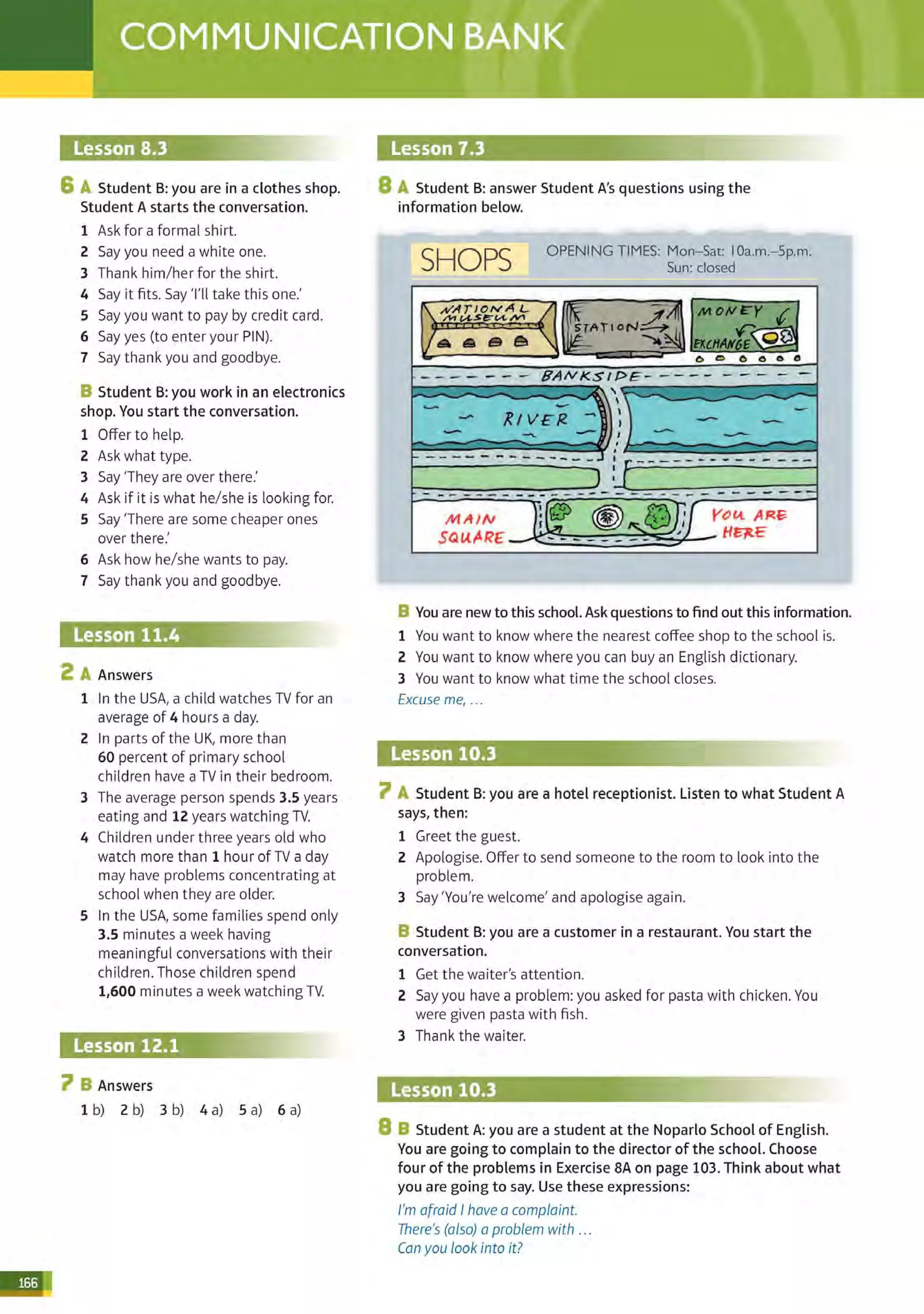 COMMUNICATION BANK

Lesson 8.3

6 A Student B: you are in a clothes shop. Student A starts the conversation.

1 Ask for a formal shirt.
2 Say you need a white one.
3 Thank him/her for the shirt.
4 Say it fits. Say 'I'll take this one.'
5 Say you want to pay by credit card.
6 Say yes (to enter your PIN).
7 Say thank you and goodbye.

B Student B: you work in an electronics shop. You start the conversation.

1 Offer to help.
2 Ask what type.
3 Say 'They are over there.'
4 Ask if it is what he/she is looking for.
5 Say 'There are some cheaper ones over there.'
6 Ask how he/she wants to pay.
7 Say thank you and goodbye.

Lesson 11.4

2 A Answers

1 In the USA, a child watches TV for an average of 4 hours a day.
2 In parts of the UK, more than 60 percent of primary school children have a TV in their bedroom.
3 The average person spends 3.5 years eating and 12 years watching TV.
4 Children under three years old who watch more than 1 hour of TV a day may have problems concentrating at school when they are older.
5 In the USA, some families spend only 3.5 minutes a week having meaningful conversations with their children. Those children spend 1,600 minutes a week watching TV.

Lesson 12.1

7 B Answers

1 b) 2 b) 3 b) 4 a) 5 a) 6 a)

Lesson 7.3

8 A Student B: answer Student A's questions using the information below.

SHOPS OPENING TIMES: Mon–Sat: 10a.m.–5p.m. Sun: closed

NATIONAL MUSEUM
STATION
MONEY EXCHANGE
BANKSIDE
RIVER
MAIN SQUARE
YOU ARE HERE

B You are new to this school. Ask questions to find out this information.

1 You want to know where the nearest coffee shop to the school is.
2 You want to know where you can buy an English dictionary.
3 You want to know what time the school closes.

Excuse me, …

Lesson 10.3

7 A Student B: you are a hotel receptionist. Listen to what Student A says, then:

1 Greet the guest.
2 Apologise. Offer to send someone to the room to look into the problem.
3 Say 'You're welcome' and apologise again.

B Student B: you are a customer in a restaurant. You start the conversation.

1 Get the waiter's attention.
2 Say you have a problem: you asked for pasta with chicken. You were given pasta with fish.
3 Thank the waiter.

Lesson 10.3

8 B Student A: you are a student at the Noparlo School of English. You are going to complain to the director of the school. Choose four of the problems in Exercise 8A on page 103. Think about what you are going to say. Use these expressions:

I'm afraid I have a complaint.
There's (also) a problem with …
Can you look into it?

166