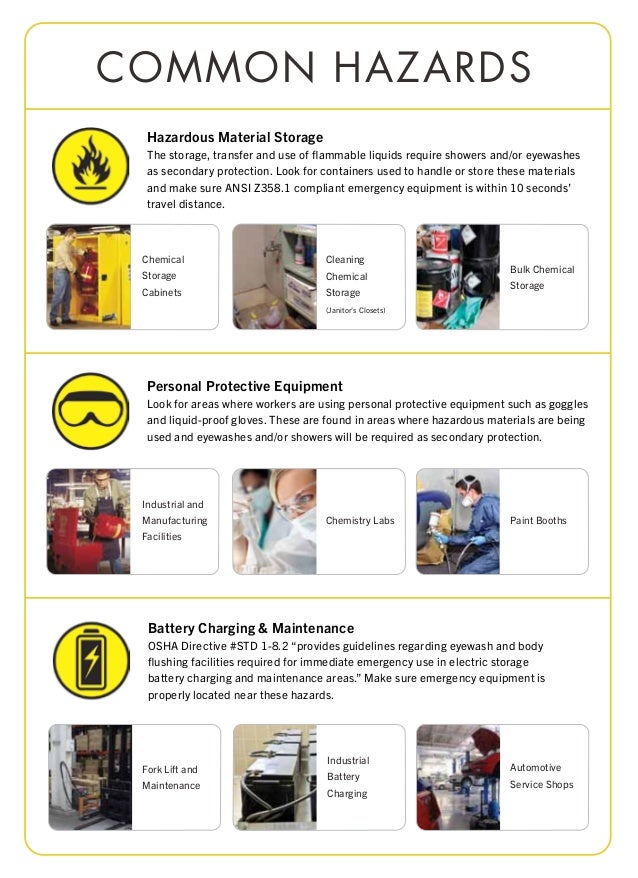 COMMON HAZARDS

Hazardous Material Storage
The storage, transfer and use of flammable liquids require showers and/or eyewashes as secondary protection. Look for containers used to handle or store these materials and make sure ANSI Z358.1 compliant emergency equipment is within 10 seconds' travel distance.

Chemical Storage Cabinets

Cleaning Chemical Storage (Janitor's Closets)

Bulk Chemical Storage

Personal Protective Equipment
Look for areas where workers are using personal protective equipment such as goggles and liquid-proof gloves. These are found in areas where hazardous materials are being used and eyewashes and/or showers will be required as secondary protection.

Industrial and Manufacturing Facilities

Chemistry Labs

Paint Booths

Battery Charging & Maintenance
OSHA Directive #STD 1-8.2 "provides guidelines regarding eyewash and body flushing facilities required for immediate emergency use in electric storage battery charging and maintenance areas." Make sure emergency equipment is properly located near these hazards.

Fork Lift and Maintenance

Industrial Battery Charging

Automotive Service Shops