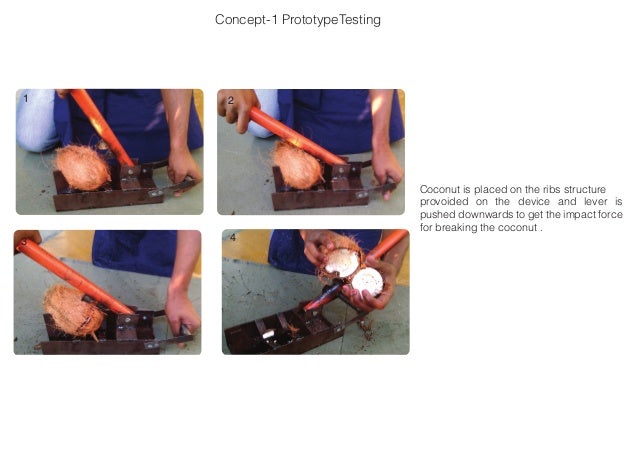 Concept-1 PrototypeTesting

1

2

4

Coconut is placed on the ribs structure provoided on the device and lever is pushed downwards to get the impact force for breaking the coconut .