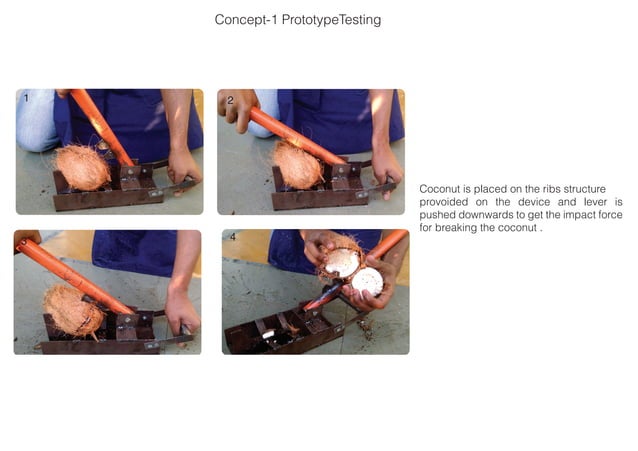 Concept-1 PrototypeTesting

1

2

4

Coconut is placed on the ribs structure provoided on the device and lever is pushed downwards to get the impact force for breaking the coconut .