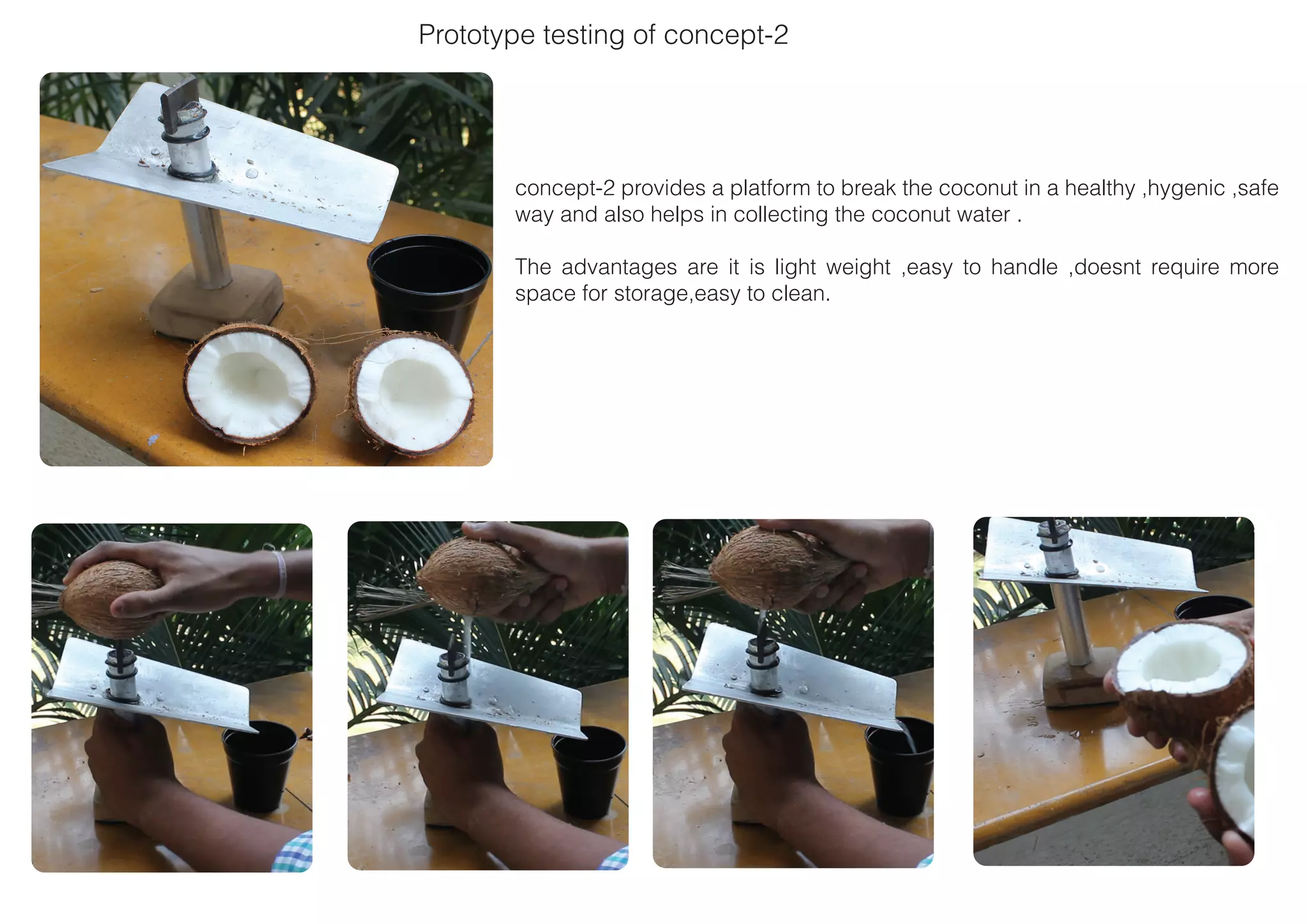 Prototype testing of concept-2

concept-2 provides a platform to break the coconut in a healthy ,hygenic ,safe way and also helps in collecting the coconut water .

The advantages are it is light weight ,easy to handle ,doesnt require more space for storage,easy to clean.