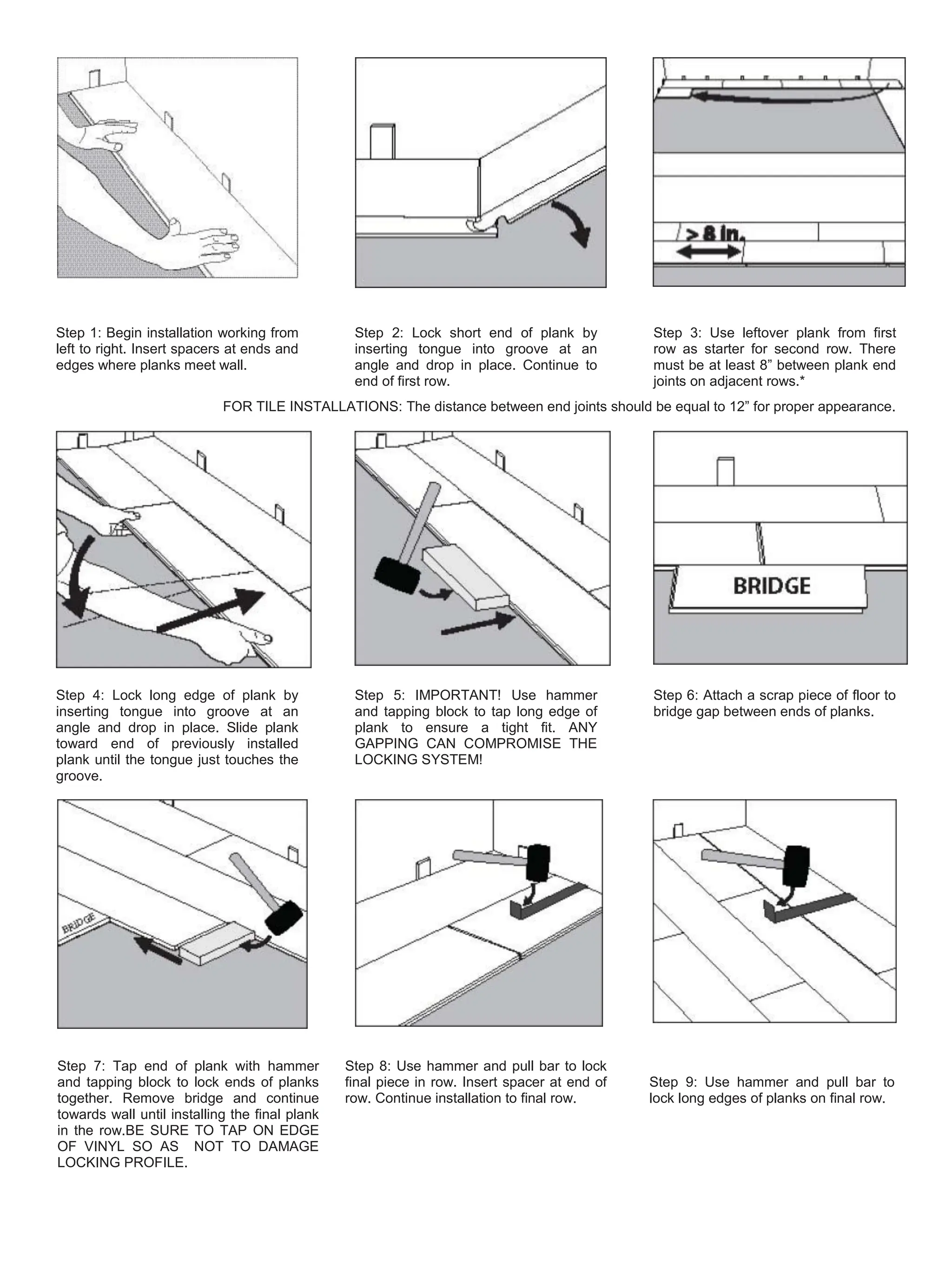 > 8 in.

Step 1: Begin installation working from left to right. Insert spacers at ends and edges where planks meet wall.

Step 2: Lock short end of plank by inserting tongue into groove at an angle and drop in place. Continue to end of first row.

Step 3: Use leftover plank from first row as starter for second row. There must be at least 8” between plank end joints on adjacent rows.*

FOR TILE INSTALLATIONS: The distance between end joints should be equal to 12” for proper appearance.

BRIDGE

Step 4: Lock long edge of plank by inserting tongue into groove at an angle and drop in place. Slide plank toward end of previously installed plank until the tongue just touches the groove.

Step 5: IMPORTANT! Use hammer and tapping block to tap long edge of plank to ensure a tight fit. ANY GAPPING CAN COMPROMISE THE LOCKING SYSTEM!

Step 6: Attach a scrap piece of floor to bridge gap between ends of planks.

BRIDGE

Step 7: Tap end of plank with hammer and tapping block to lock ends of planks together. Remove bridge and continue towards wall until installing the final plank in the row.BE SURE TO TAP ON EDGE OF VINYL SO AS NOT TO DAMAGE LOCKING PROFILE.

Step 8: Use hammer and pull bar to lock final piece in row. Insert spacer at end of row. Continue installation to final row.

Step 9: Use hammer and pull bar to lock long edges of planks on final row.