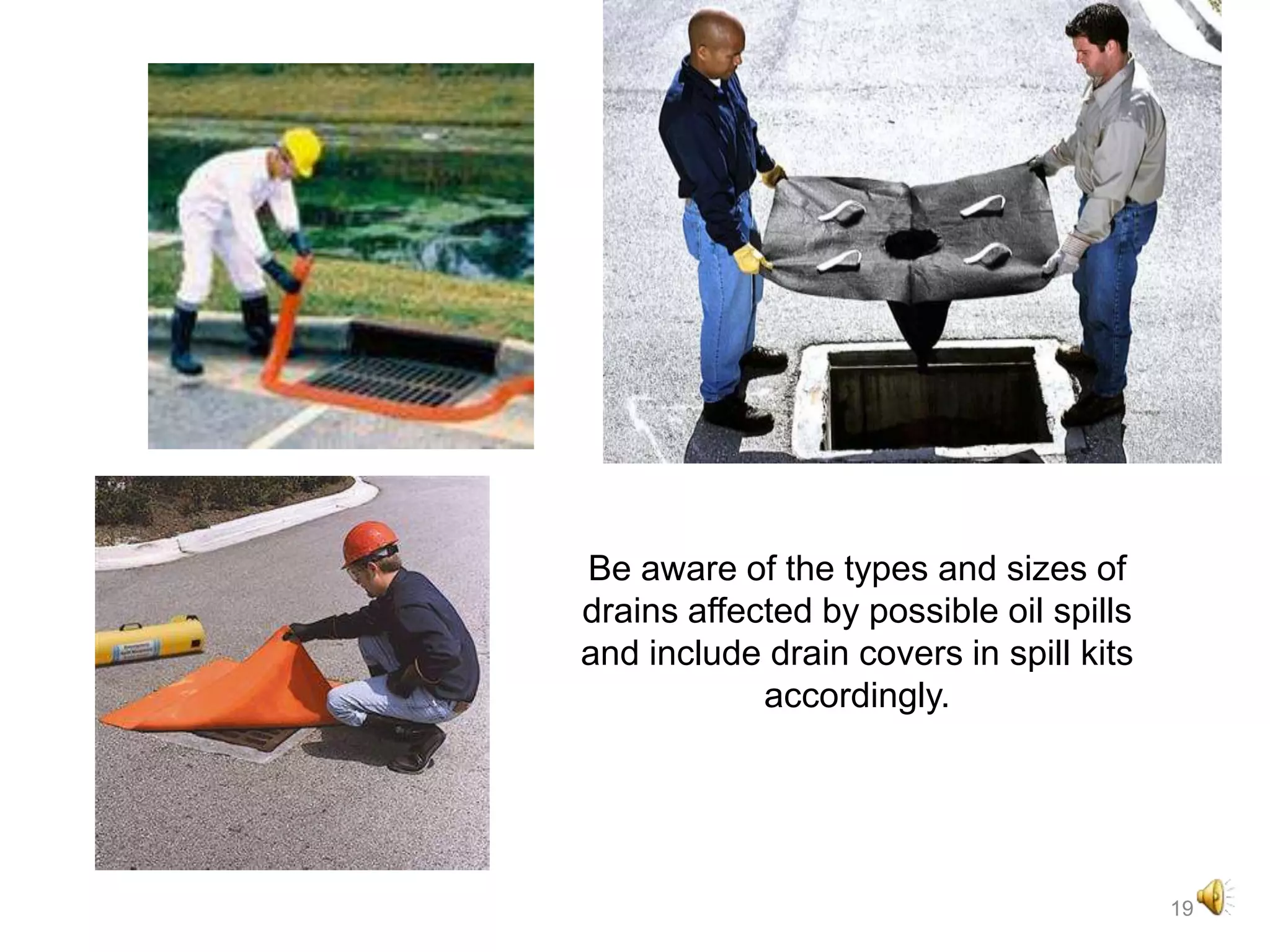 Be aware of the types and sizes of drains affected by possible oil spills and include drain covers in spill kits accordingly.

19