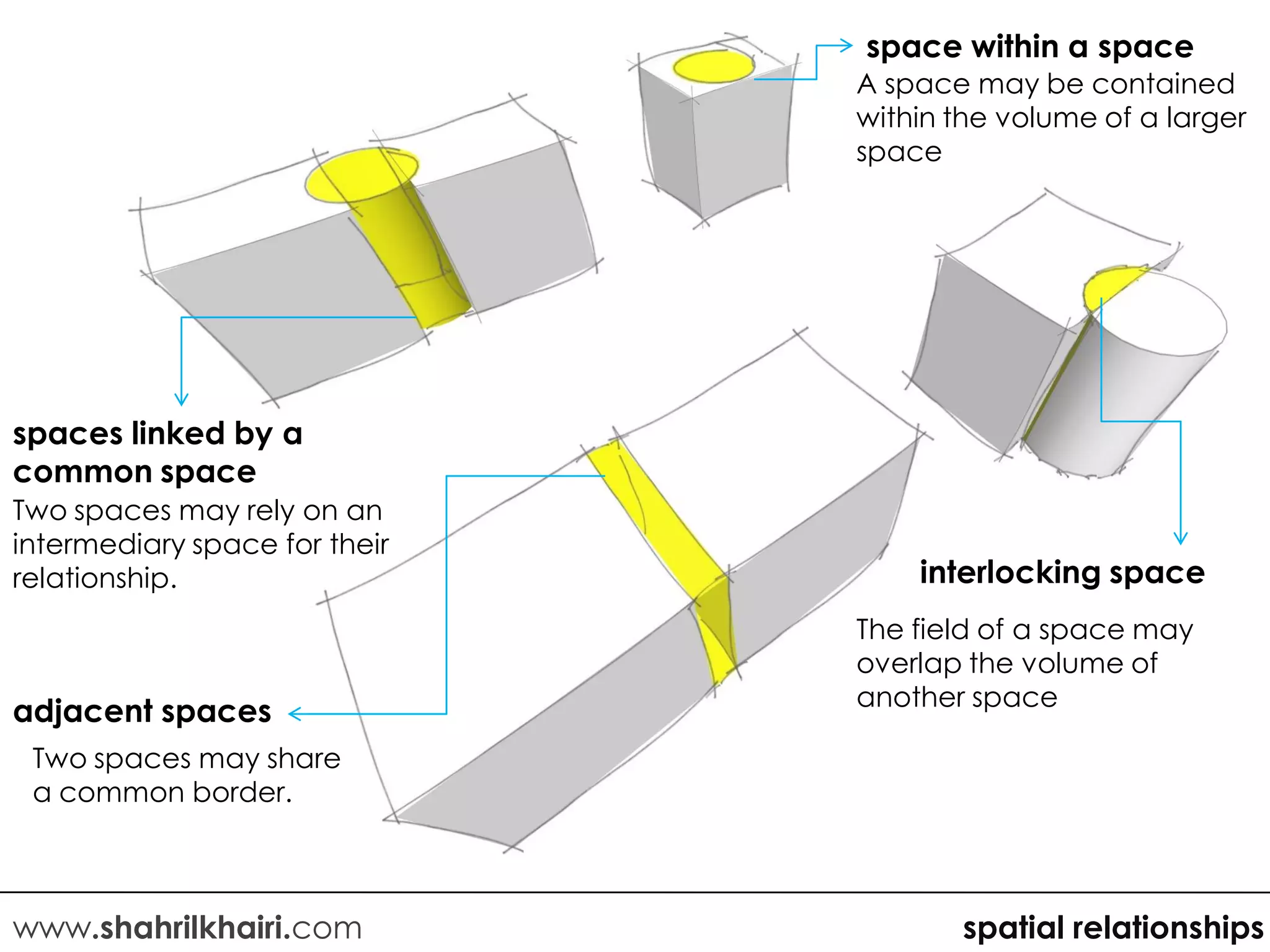 space within a space
A space may be contained within the volume of a larger space

spaces linked by a common space
Two spaces may rely on an intermediary space for their relationship.

interlocking space

The field of a space may overlap the volume of another space

adjacent spaces

Two spaces may share a common border.

www.shahrilkhairi.com

spatial relationships