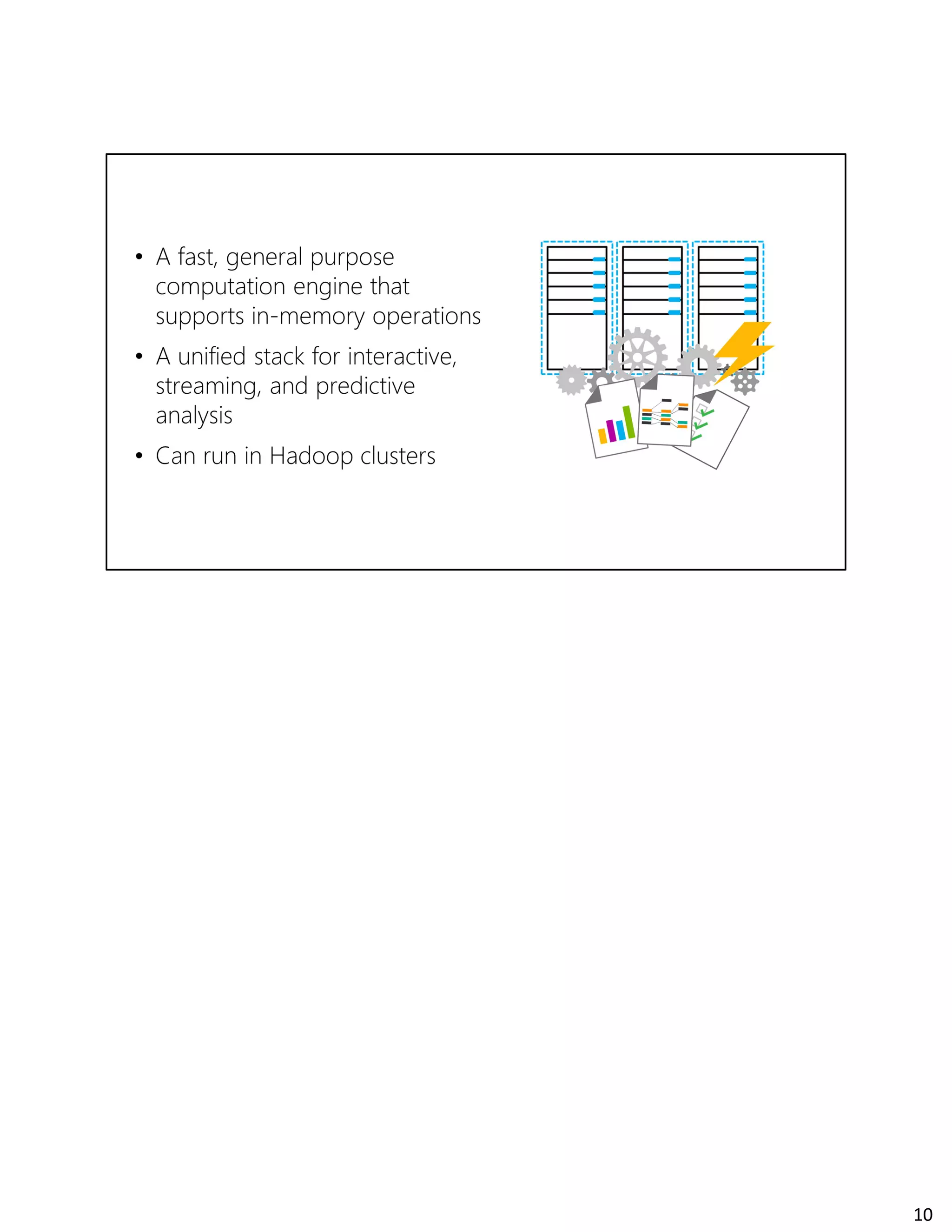 • A fast, general purpose computation engine that supports in-memory operations

• A unified stack for interactive, streaming, and predictive analysis

• Can run in Hadoop clusters

10