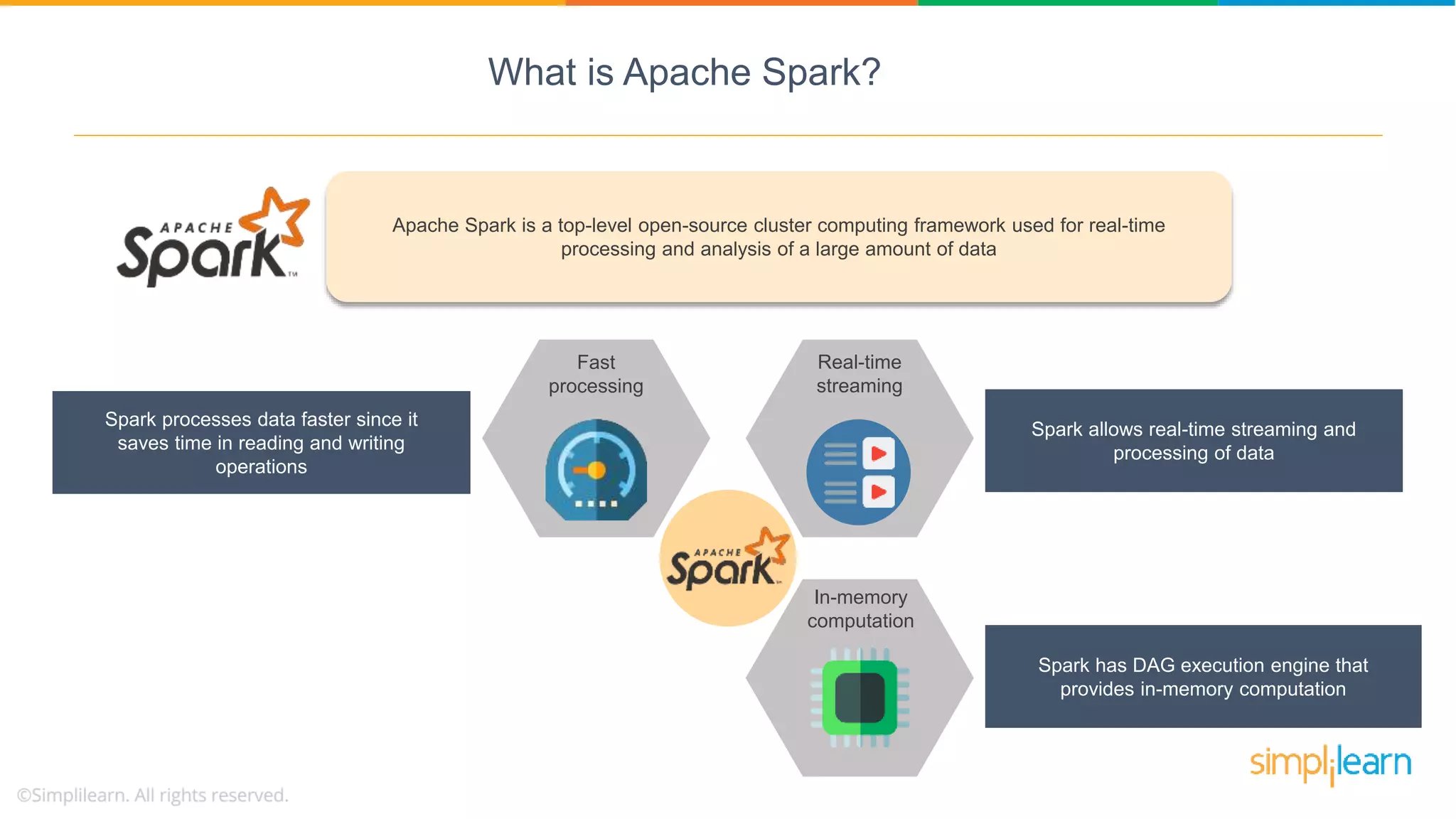 What is Apache Spark?

APACHE Spark™

Apache Spark is a top-level open-source cluster computing framework used for real-time processing and analysis of a large amount of data

Spark processes data faster since it saves time in reading and writing operations

Fast processing

Real-time streaming

Spark allows real-time streaming and processing of data

APACHE Spark

In-memory computation

Spark has DAG execution engine that provides in-memory computation

simplilearn

©Simplilearn. All rights reserved.