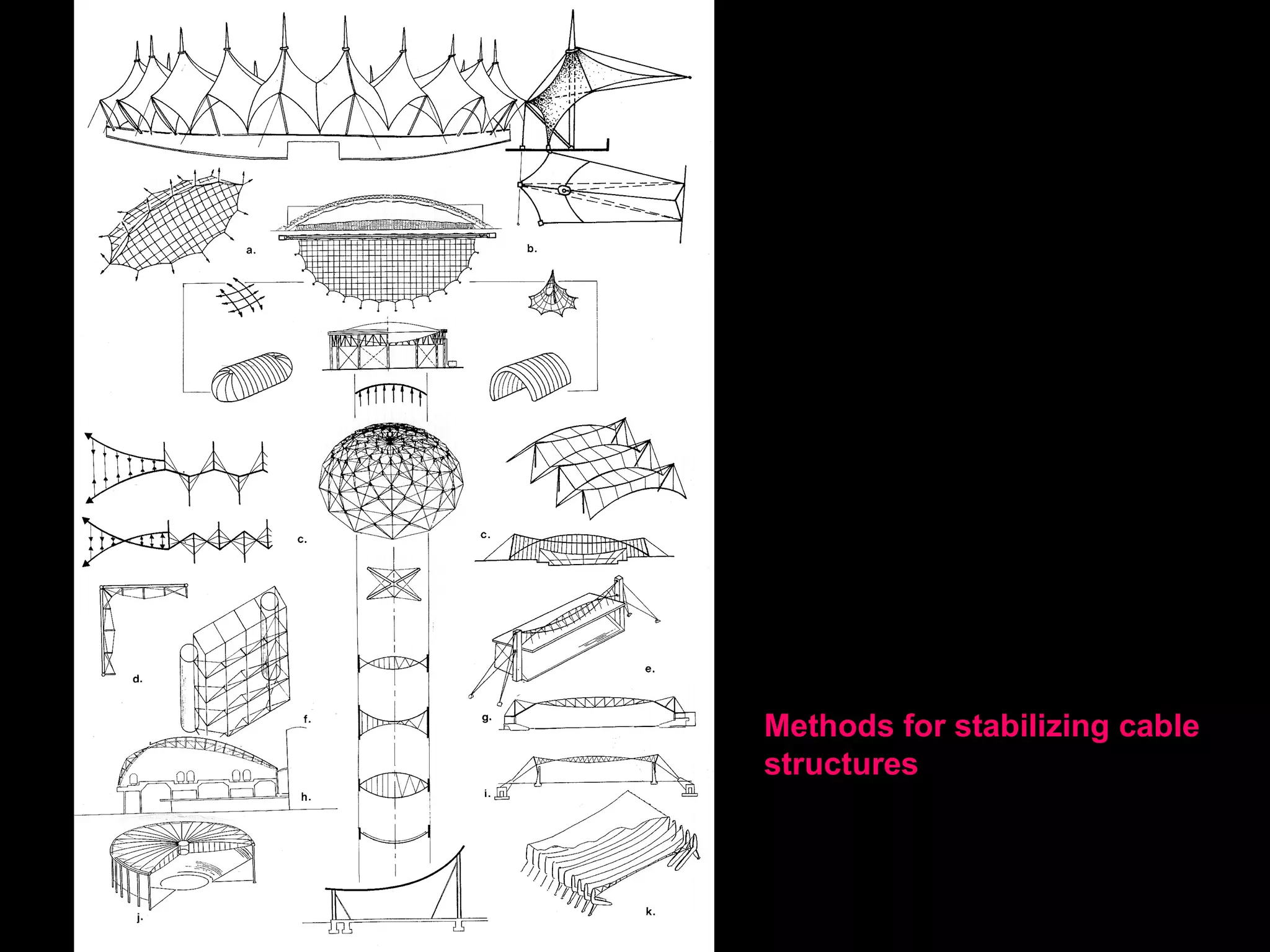 a.

b.

c.

c.

d.

e.

f.

g.

h.

i.

j.

k.

Methods for stabilizing cable structures