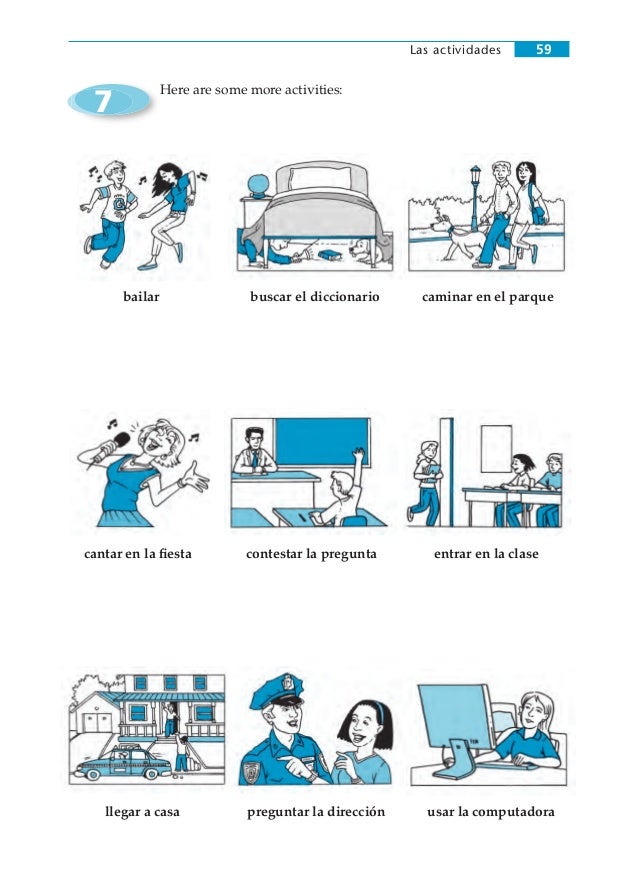 Las actividades 59

7 Here are some more activities:

bailar

buscar el diccionario

caminar en el parque

cantar en la fiesta

contestar la pregunta

entrar en la clase

llegar a casa

preguntar la dirección

usar la computadora