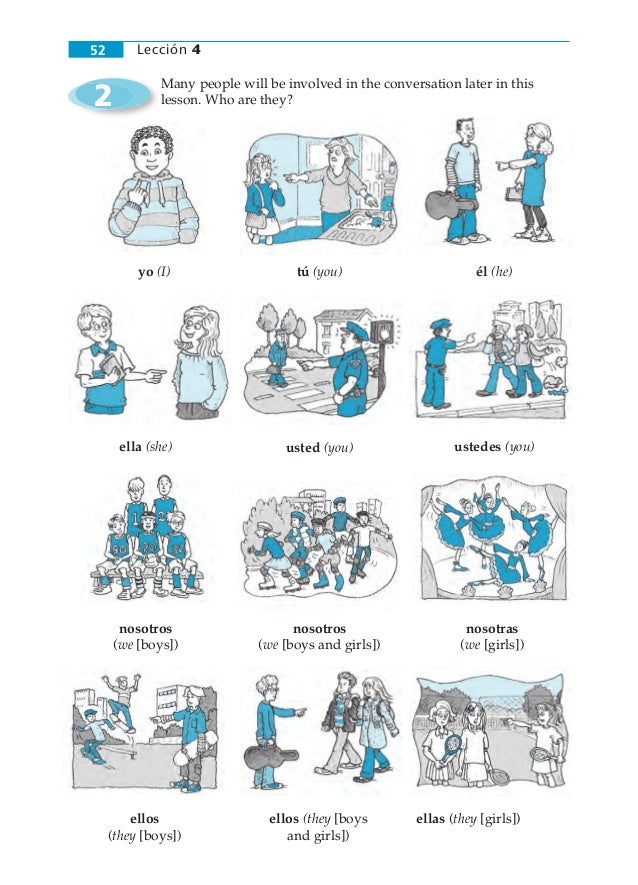 52 Lección 4

2 Many people will be involved in the conversation later in this lesson. Who are they?

yo (I)

tú (you)

él (he)

ella (she)

usted (you)

ustedes (you)

nosotros (we [boys])

nosotros (we [boys and girls])

nosotras (we [girls])

ellos (they [boys])

ellos (they [boys and girls])

ellas (they [girls])