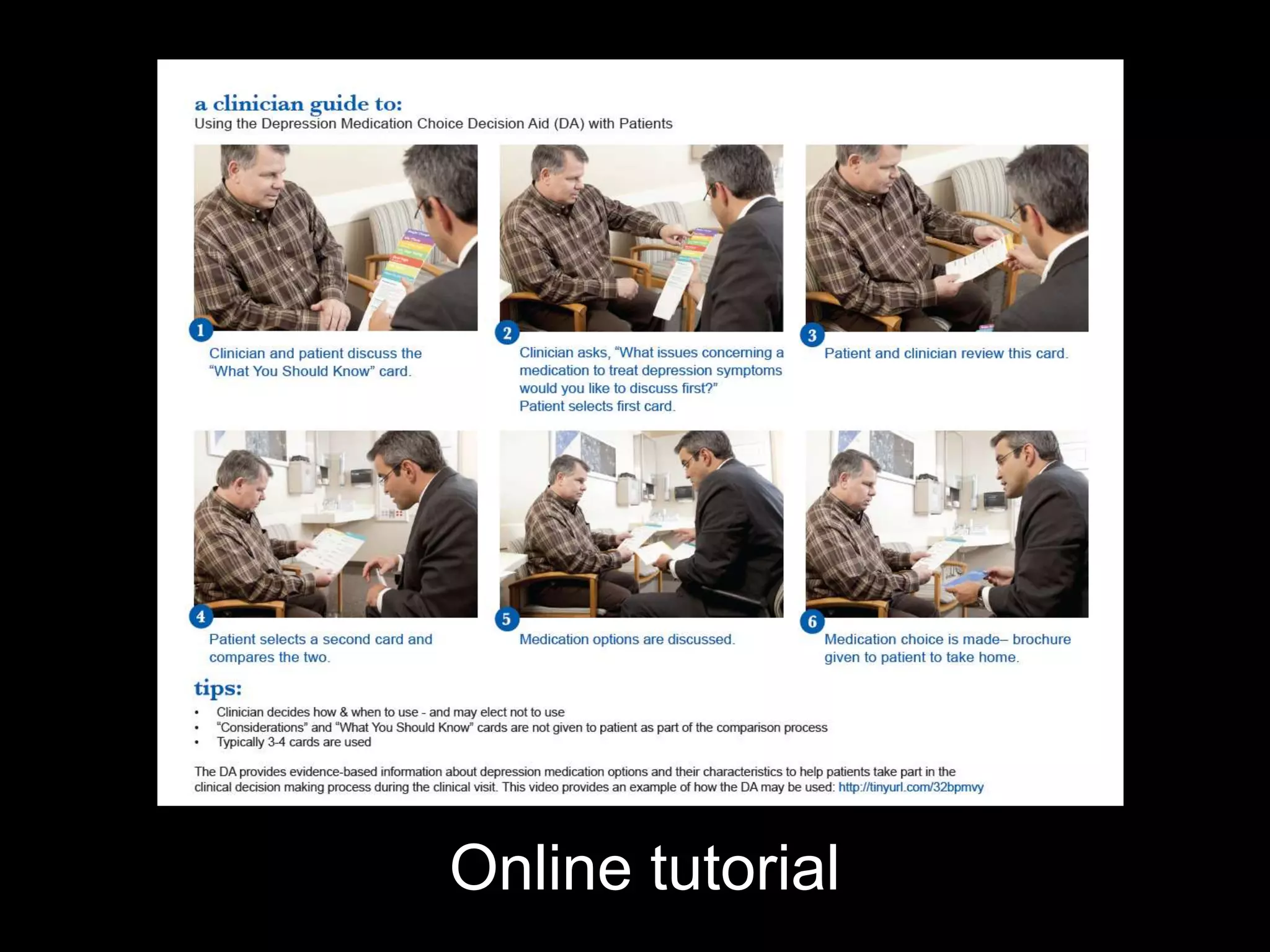 a clinician guide to:
Using the Depression Medication Choice Decision Aid (DA) with Patients

1
Clinician and patient discuss the "What You Should Know" card.

2
Clinician asks, "What issues concerning a medication to treat depression symptoms would you like to discuss first?"
Patient selects first card.

3
Patient and clinician review this card.

4
Patient selects a second card and compares the two.

5
Medication options are discussed.

6
Medication choice is made– brochure given to patient to take home.

tips:
• Clinician decides how & when to use - and may elect not to use
• "Considerations" and "What You Should Know" cards are not given to patient as part of the comparison process
• Typically 3-4 cards are used

The DA provides evidence-based information about depression medication options and their characteristics to help patients take part in the clinical decision making process during the clinical visit. This video provides an example of how the DA may be used: http://tinyurl.com/32bpmvy

Online tutorial