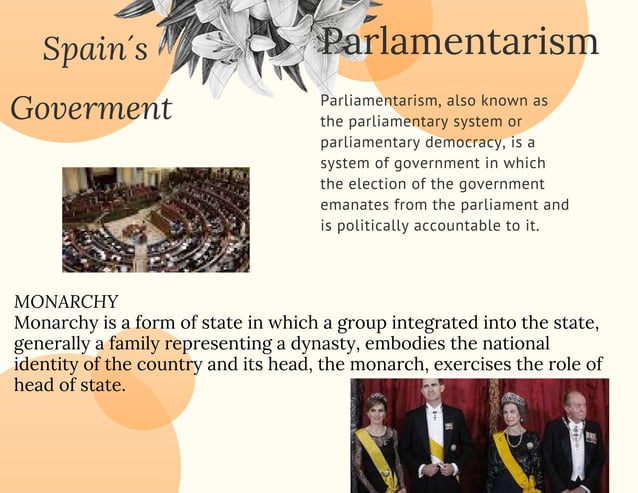 Spain´s Goverment

Parlamentarism

Parliamentarism, also known as the parliamentary system or parliamentary democracy, is a system of government in which the election of the government emanates from the parliament and is politically accountable to it.

MONARCHY
Monarchy is a form of state in which a group integrated into the state, generally a family representing a dynasty, embodies the national identity of the country and its head, the monarch, exercises the role of head of state.