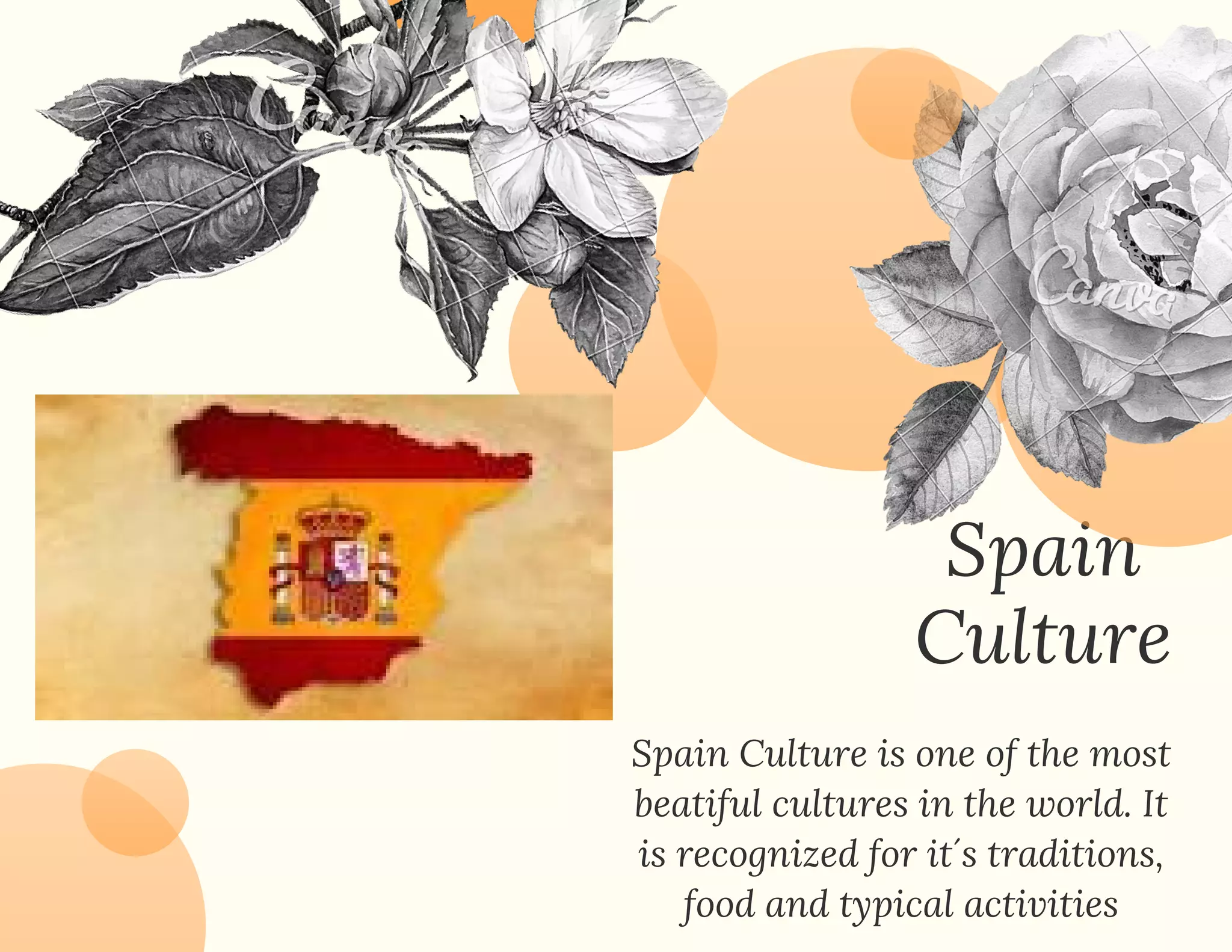 Canva

Canva

Spain Culture

Spain Culture is one of the most beatiful cultures in the world. It is recognized for it´s traditions, food and typical activities