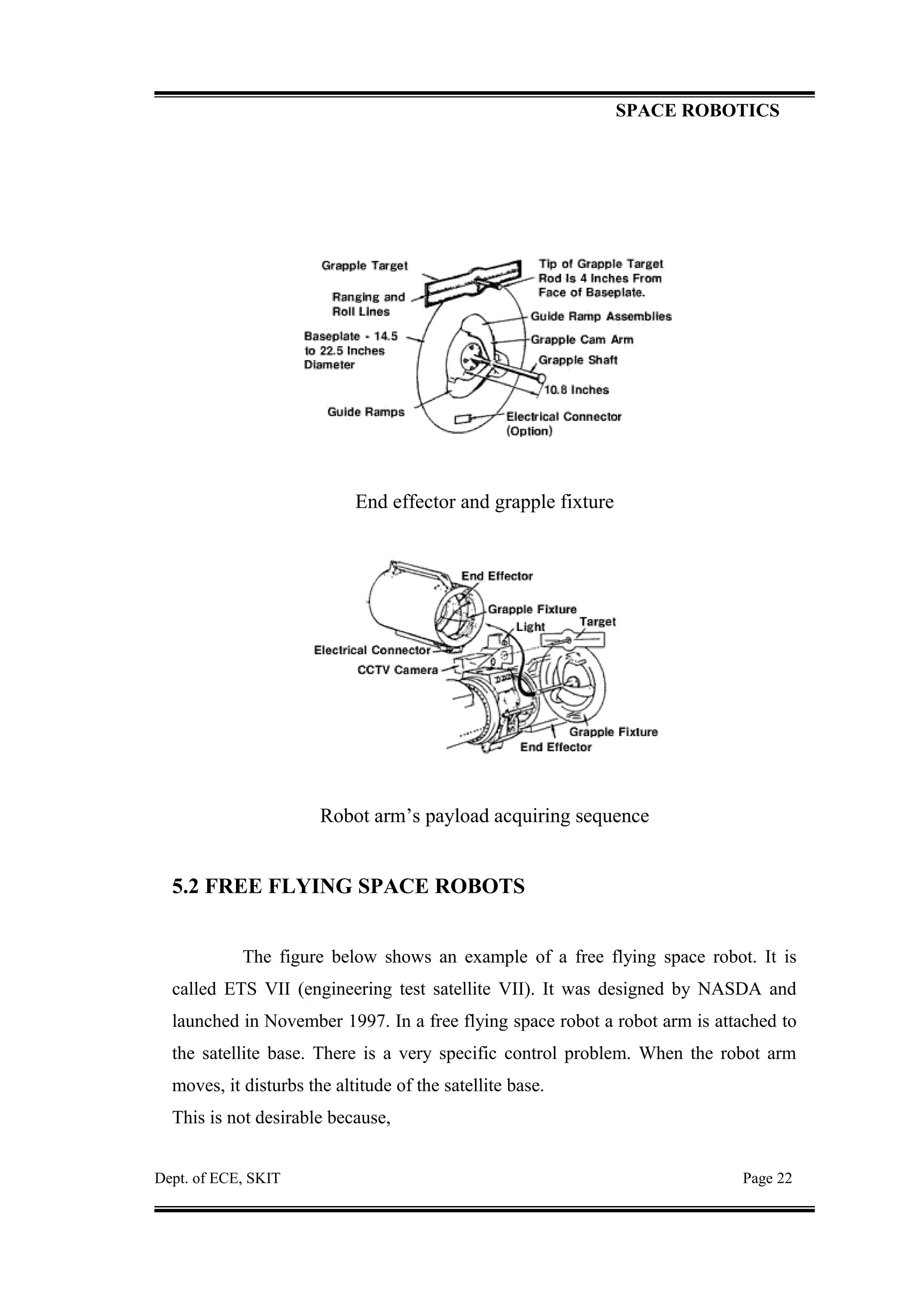 SPACE ROBOTICS

Grapple Target
Ranging and Roll Lines
Baseplate - 14.5 to 22.5 Inches Diameter
Guide Ramps
Tip of Grapple Target Rod Is 4 Inches From Face of Baseplate.
Guide Ramp Assemblies
Grapple Cam Arm
Grapple Shaft
10.8 Inches
Electrical Connector (Option)

End effector and grapple fixture

End Effector
Grapple Fixture
Light
Target
Electrical Connector
CCTV Camera
Grapple Fixture
End Effector

Robot arm’s payload acquiring sequence

5.2 FREE FLYING SPACE ROBOTS

The figure below shows an example of a free flying space robot. It is called ETS VII (engineering test satellite VII). It was designed by NASDA and launched in November 1997. In a free flying space robot a robot arm is attached to the satellite base. There is a very specific control problem. When the robot arm moves, it disturbs the altitude of the satellite base.
This is not desirable because,

Dept. of ECE, SKIT
Page 22