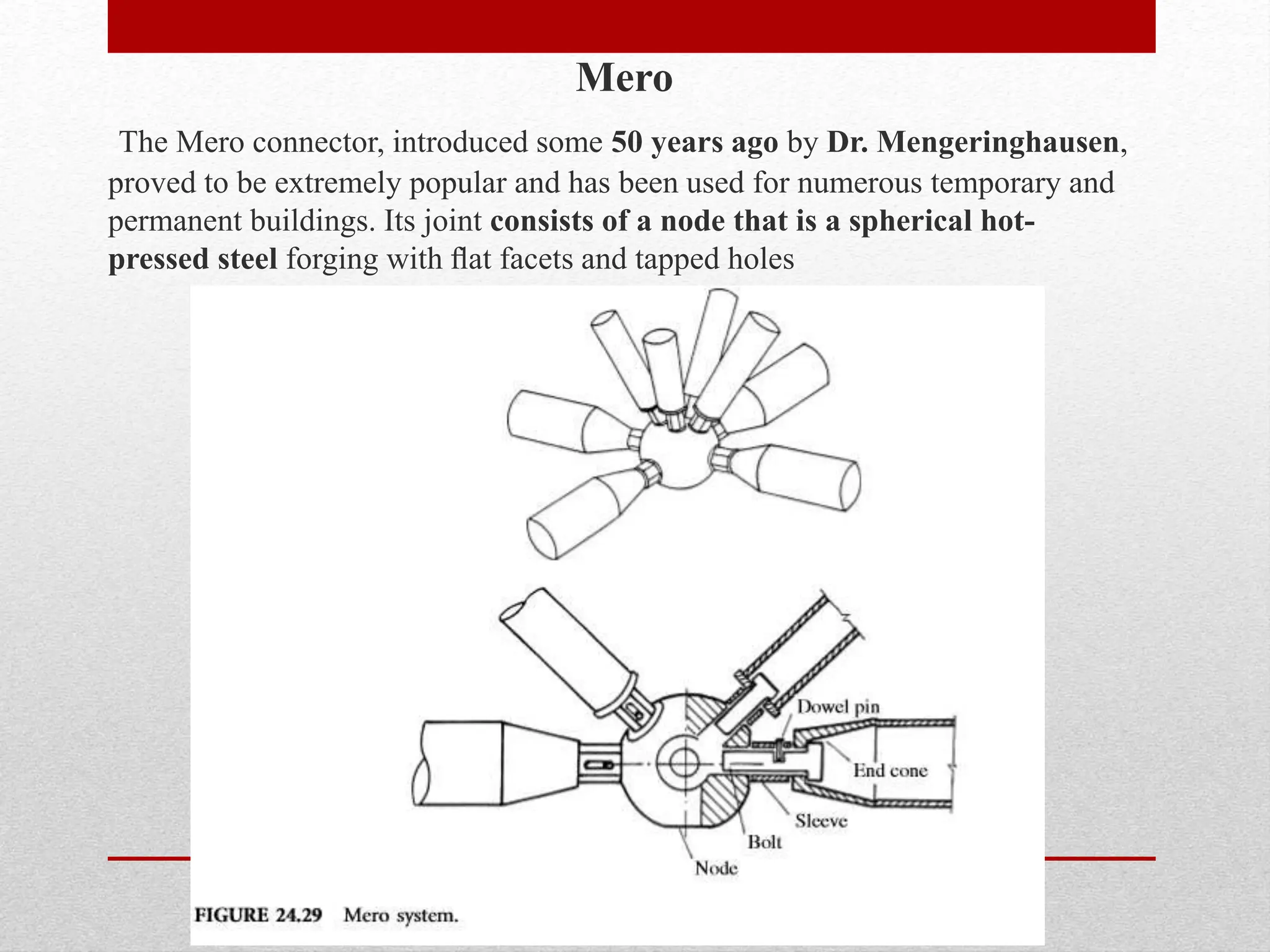 Mero

The Mero connector, introduced some 50 years ago by Dr. Mengeringhausen, proved to be extremely popular and has been used for numerous temporary and permanent buildings. Its joint consists of a node that is a spherical hot-pressed steel forging with flat facets and tapped holes

Dowel pin
End cone
Sleeve
Bolt
Node

FIGURE 24.29 Mero system.