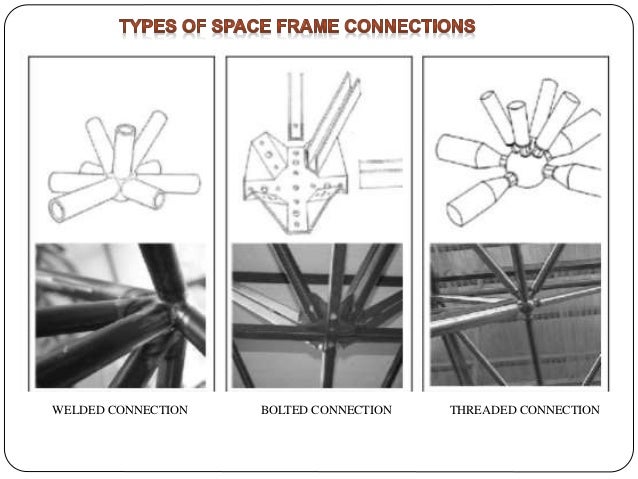 TYPES OF SPACE FRAME CONNECTIONS

WELDED CONNECTION

BOLTED CONNECTION

THREADED CONNECTION