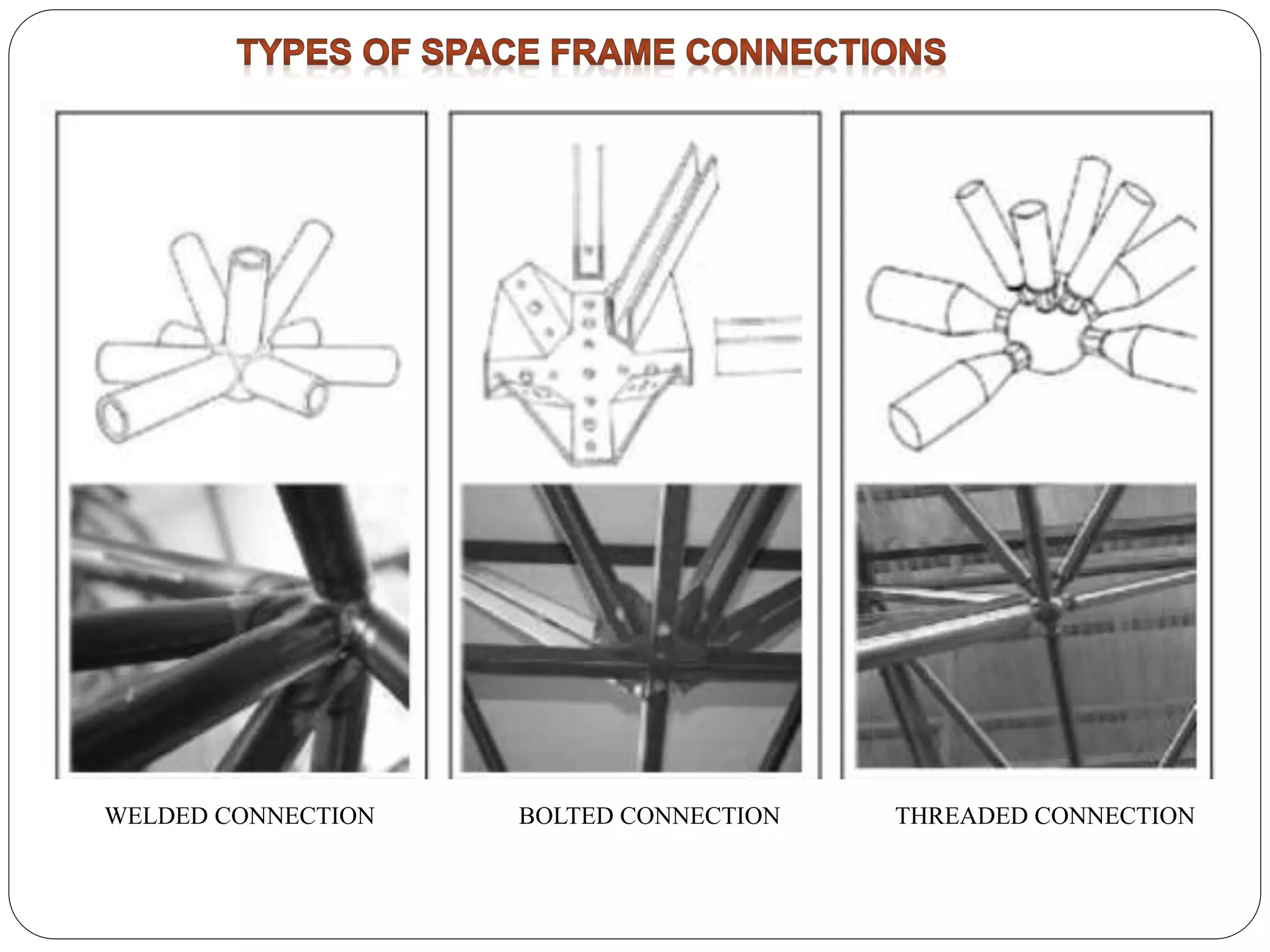 TYPES OF SPACE FRAME CONNECTIONS

WELDED CONNECTION

BOLTED CONNECTION

THREADED CONNECTION