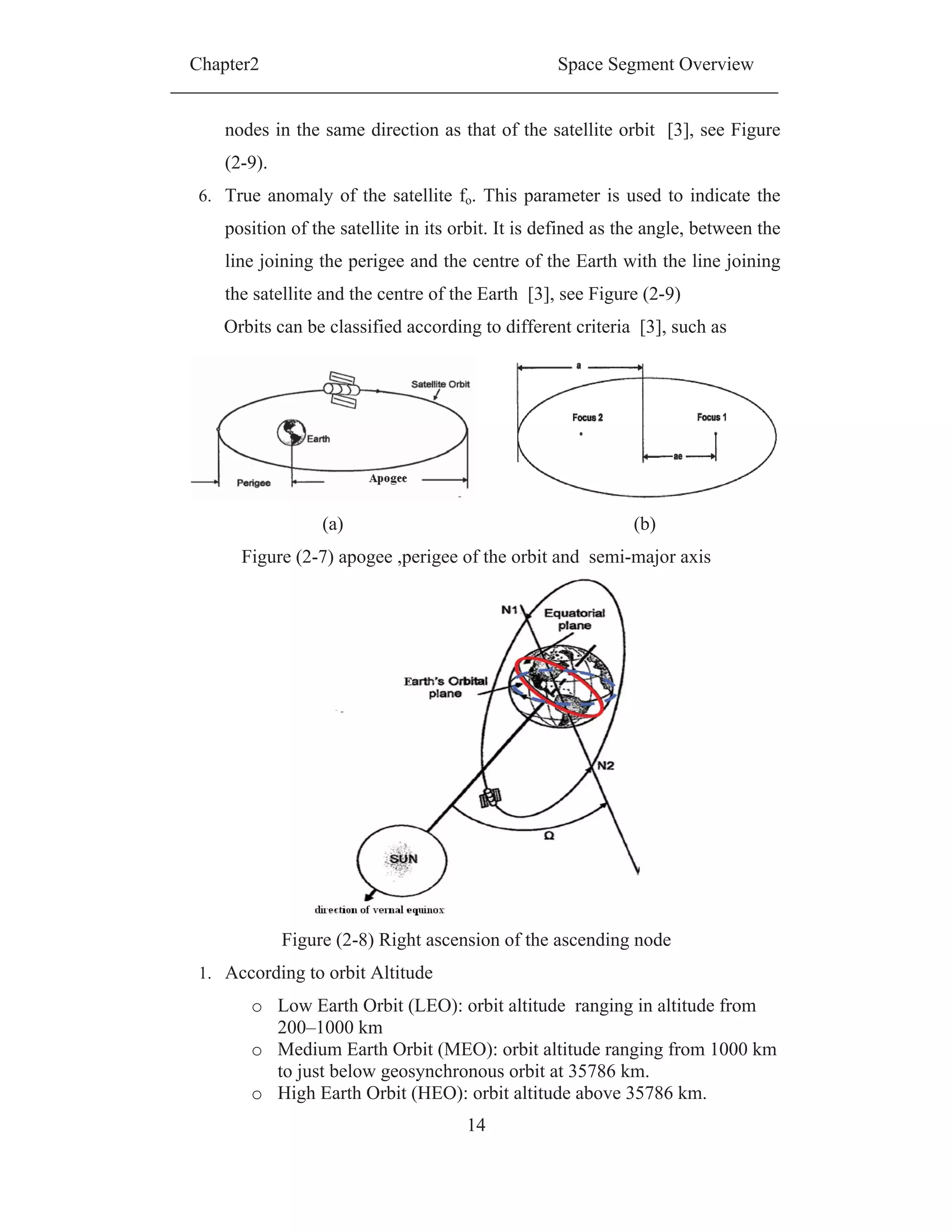 Chapter2 Space Segment Overview

nodes in the same direction as that of the satellite orbit [3], see Figure (2-9).

6. True anomaly of the satellite $f_o$. This parameter is used to indicate the position of the satellite in its orbit. It is defined as the angle, between the line joining the perigee and the centre of the Earth with the line joining the satellite and the centre of the Earth [3], see Figure (2-9)

Orbits can be classified according to different criteria [3], such as

Satellite Orbit
Earth
Perigee
Apogee

a
Focus 2
Focus 1
ae

(a) (b)

Figure (2-7) apogee ,perigee of the orbit and semi-major axis

N1
Equatorial plane
Earth's Orbital plane
N2
Ω
SUN
direction of vernal equinox

Figure (2-8) Right ascension of the ascending node

1. According to orbit Altitude

o Low Earth Orbit (LEO): orbit altitude ranging in altitude from 200–1000 km
o Medium Earth Orbit (MEO): orbit altitude ranging from 1000 km to just below geosynchronous orbit at 35786 km.
o High Earth Orbit (HEO): orbit altitude above 35786 km.

14