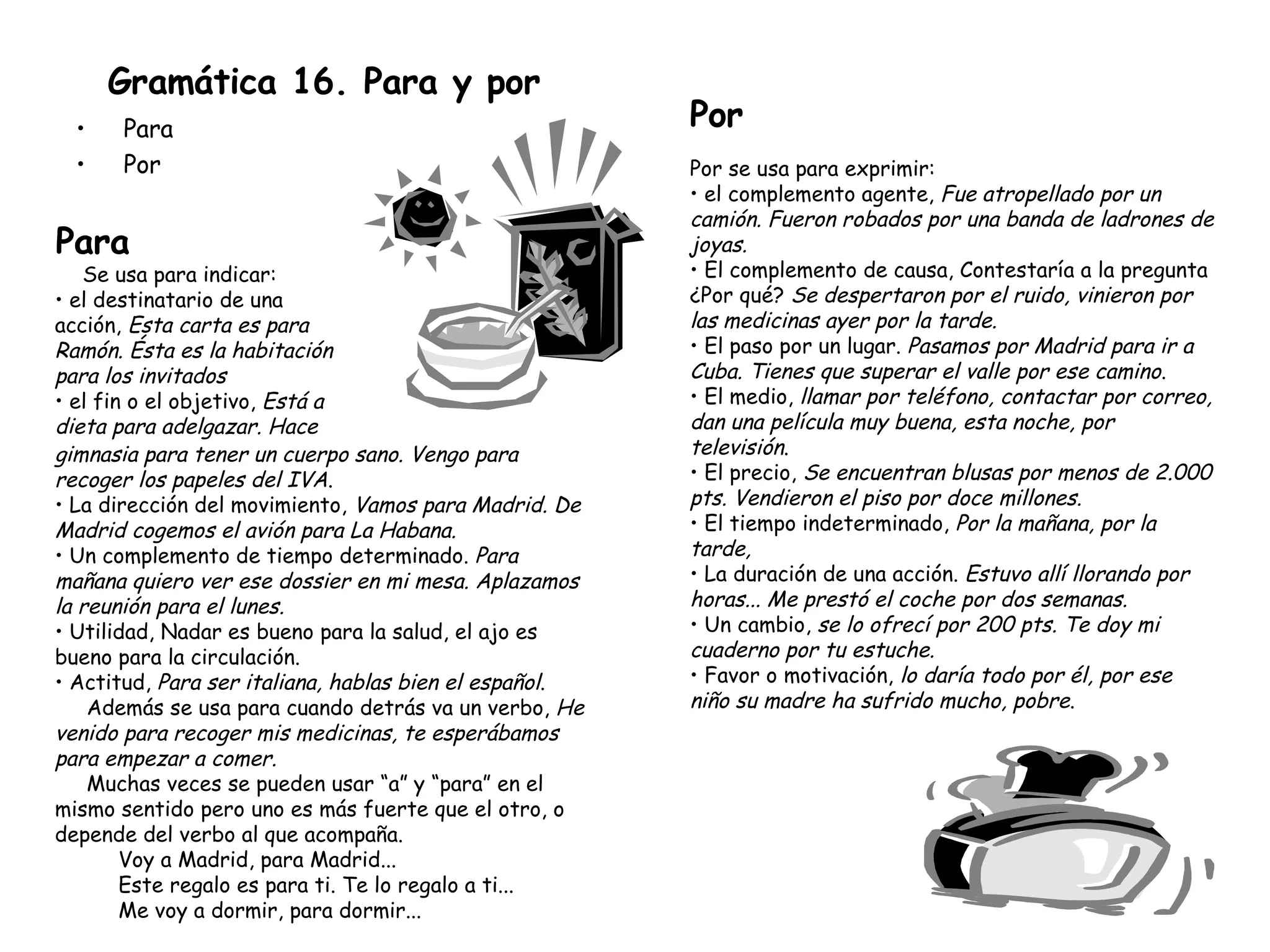 Gramática 16. Para y por

• Para
• Por

Para

Se usa para indicar:
• el destinatario de una acción, Esta carta es para Ramón. Ésta es la habitación para los invitados
• el fin o el objetivo, Está a dieta para adelgazar. Hace gimnasia para tener un cuerpo sano. Vengo para recoger los papeles del IVA.
• La dirección del movimiento, Vamos para Madrid. De Madrid cogemos el avión para La Habana.
• Un complemento de tiempo determinado. Para mañana quiero ver ese dossier en mi mesa. Aplazamos la reunión para el lunes.
• Utilidad, Nadar es bueno para la salud, el ajo es bueno para la circulación.
• Actitud, Para ser italiana, hablas bien el español.

Además se usa para cuando detrás va un verbo, He venido para recoger mis medicinas, te esperábamos para empezar a comer.

Muchas veces se pueden usar “a” y “para” en el mismo sentido pero uno es más fuerte que el otro, o depende del verbo al que acompaña.

Voy a Madrid, para Madrid...
Este regalo es para ti. Te lo regalo a ti...
Me voy a dormir, para dormir...

Por

Por se usa para exprimir:
• el complemento agente, Fue atropellado por un camión. Fueron robados por una banda de ladrones de joyas.
• El complemento de causa, Contestaría a la pregunta ¿Por qué? Se despertaron por el ruido, vinieron por las medicinas ayer por la tarde.
• El paso por un lugar. Pasamos por Madrid para ir a Cuba. Tienes que superar el valle por ese camino.
• El medio, llamar por teléfono, contactar por correo, dan una película muy buena, esta noche, por televisión.
• El precio, Se encuentran blusas por menos de 2.000 pts. Vendieron el piso por doce millones.
• El tiempo indeterminado, Por la mañana, por la tarde,
• La duración de una acción. Estuvo allí llorando por horas... Me prestó el coche por dos semanas.
• Un cambio, se lo ofrecí por 200 pts. Te doy mi cuaderno por tu estuche.
• Favor o motivación, lo daría todo por él, por ese niño su madre ha sufrido mucho, pobre.