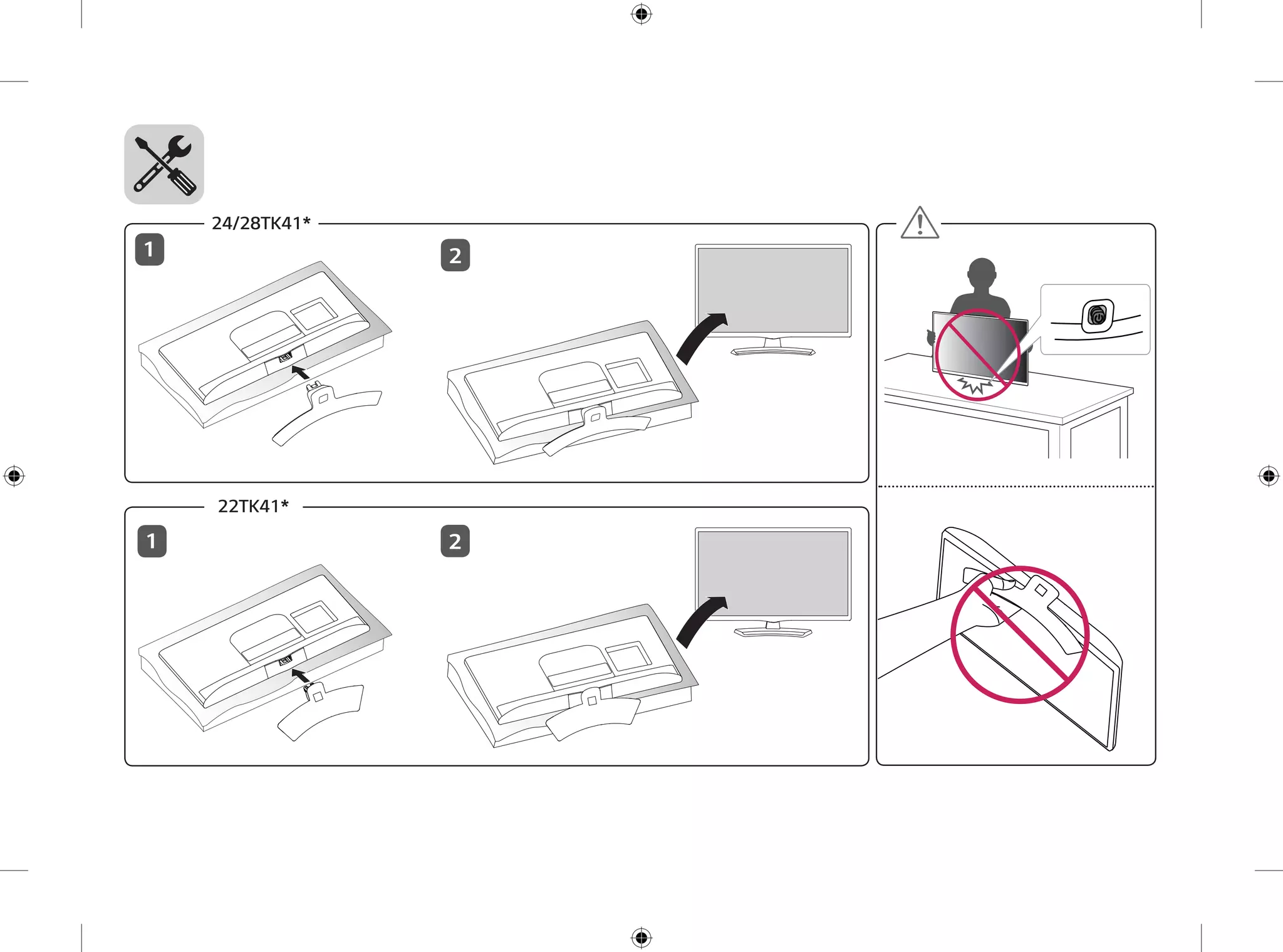 24/28TK41*

1

2

22TK41*

1

2