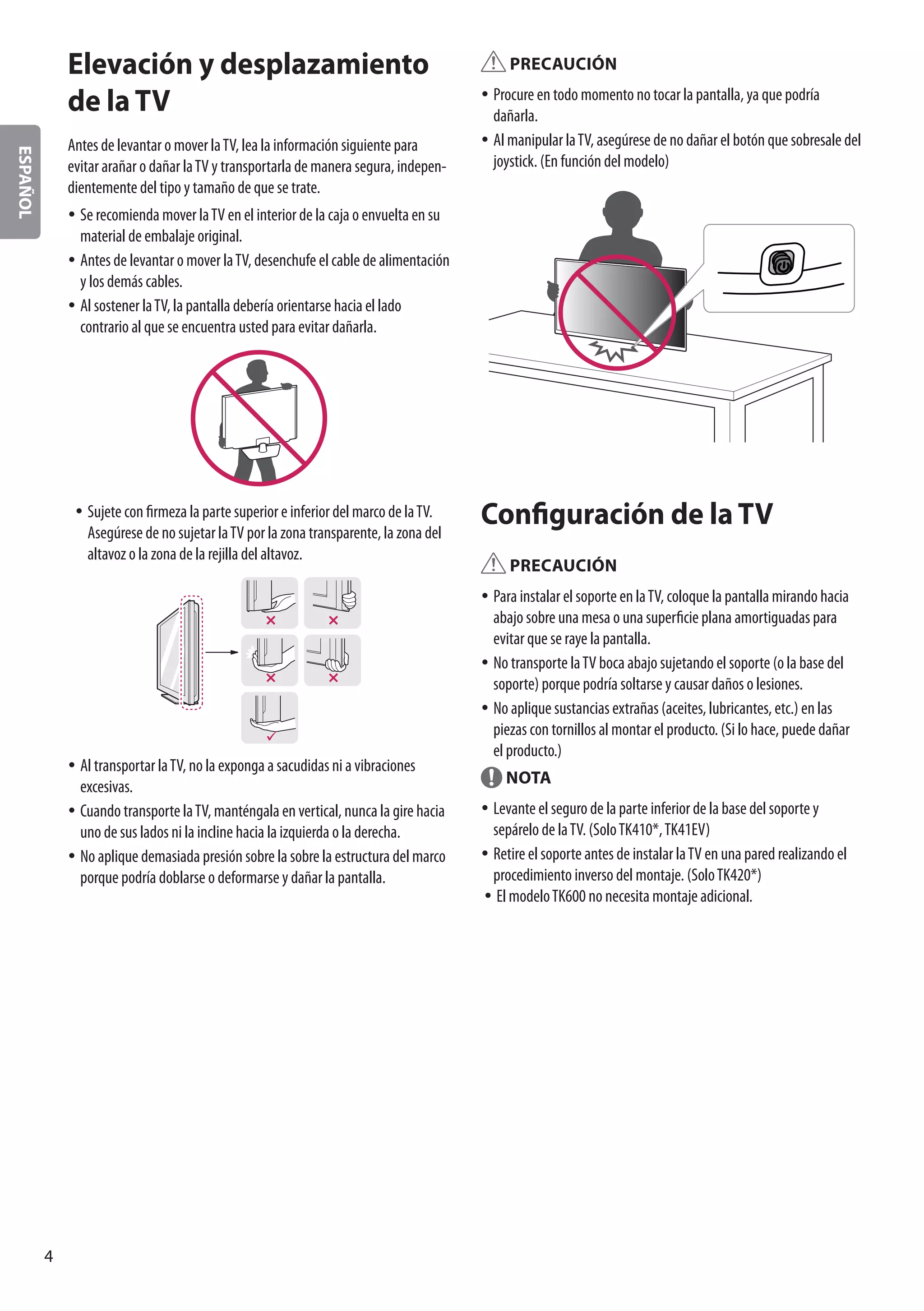 ESPAÑOL

Elevación y desplazamiento de la TV

Antes de levantar o mover la TV, lea la información siguiente para evitar arañar o dañar la TV y transportarla de manera segura, independientemente del tipo y tamaño de que se trate.

• Se recomienda mover la TV en el interior de la caja o envuelta en su material de embalaje original.
• Antes de levantar o mover la TV, desenchufe el cable de alimentación y los demás cables.
• Al sostener la TV, la pantalla debería orientarse hacia el lado contrario al que se encuentra usted para evitar dañarla.

• Sujete con firmeza la parte superior e inferior del marco de la TV. Asegúrese de no sujetar la TV por la zona transparente, la zona del altavoz o la zona de la rejilla del altavoz.

• Al transportar la TV, no la exponga a sacudidas ni a vibraciones excesivas.
• Cuando transporte la TV, manténgala en vertical, nunca la gire hacia uno de sus lados ni la incline hacia la izquierda o la derecha.
• No aplique demasiada presión sobre la sobre la estructura del marco porque podría doblarse o deformarse y dañar la pantalla.

PRECAUCIÓN

• Procure en todo momento no tocar la pantalla, ya que podría dañarla.
• Al manipular la TV, asegúrese de no dañar el botón que sobresale del joystick. (En función del modelo)

Configuración de la TV

PRECAUCIÓN

• Para instalar el soporte en la TV, coloque la pantalla mirando hacia abajo sobre una mesa o una superficie plana amortiguadas para evitar que se raye la pantalla.
• No transporte la TV boca abajo sujetando el soporte (o la base del soporte) porque podría soltarse y causar daños o lesiones.
• No aplique sustancias extrañas (aceites, lubricantes, etc.) en las piezas con tornillos al montar el producto. (Si lo hace, puede dañar el producto.)

NOTA

• Levante el seguro de la parte inferior de la base del soporte y sepárelo de la TV. (Solo TK410*, TK41EV)
• Retire el soporte antes de instalar la TV en una pared realizando el procedimiento inverso del montaje. (Solo TK420*)
• El modelo TK600 no necesita montaje adicional.

4