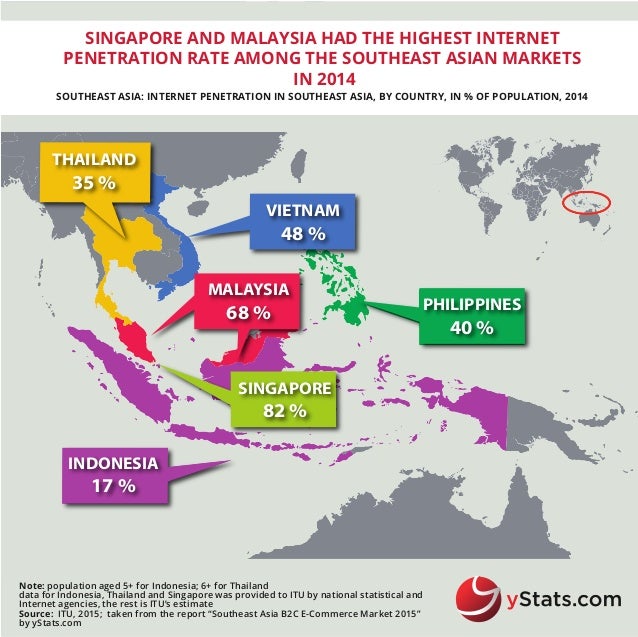 SINGAPORE AND MALAYSIA HAD THE HIGHEST INTERNET PENETRATION RATE AMONG THE SOUTHEAST ASIAN MARKETS IN 2014

SOUTHEAST ASIA: INTERNET PENETRATION IN SOUTHEAST ASIA, BY COUNTRY, IN % OF POPULATION, 2014

THAILAND
35 %

VIETNAM
48 %

MALAYSIA
68 %

PHILIPPINES
40 %

SINGAPORE
82 %

INDONESIA
17 %

Note: population aged 5+ for Indonesia; 6+ for Thailand
data for Indonesia, Thailand and Singapore was provided to ITU by national statistical and Internet agencies, the rest is ITU's estimate
Source: ITU, 2015; taken from the report "Southeast Asia B2C E-Commerce Market 2015" by yStats.com

yStats.com